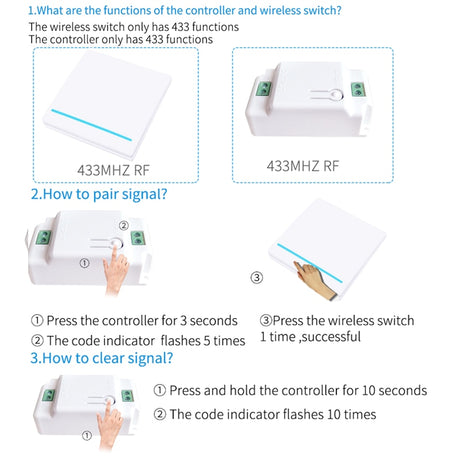 1.What are the functions of the controller and wireless switch?

The wireless switch only has 433 functions
The controller only has 433 functions

433MHZ RF

433MHZ RF

2.How to pair signal?

②

①

③

① Press the controller for 3 seconds
② The code indicator flashes 5 times

③Press the wireless switch 1 time ,successful

3.How to clear signal?

①

① Press and hold the controller for 10 seconds
② The code indicator flashes 10 times