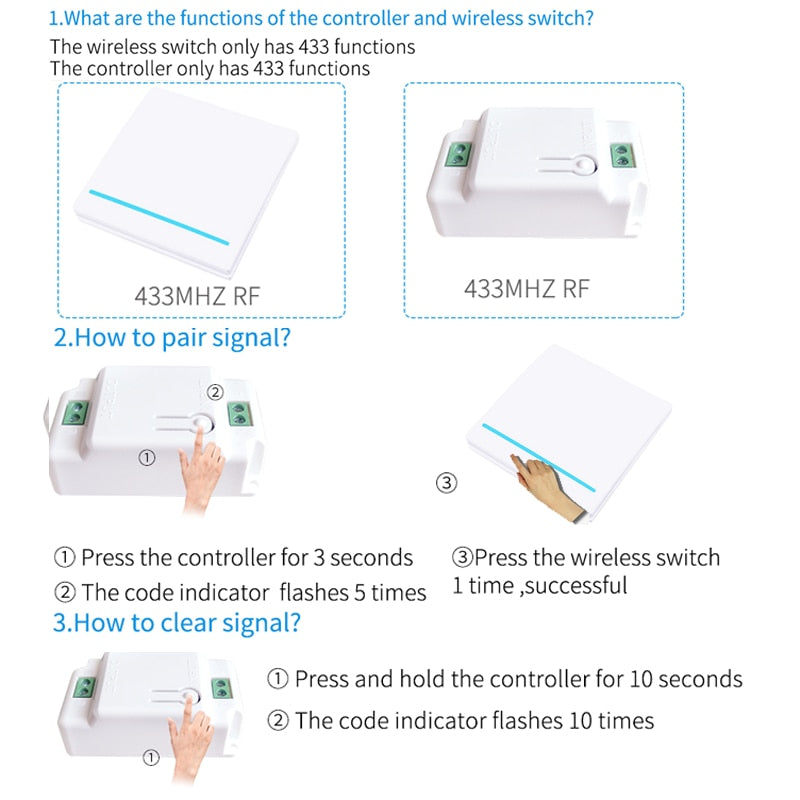 1.What are the functions of the controller and wireless switch?

The wireless switch only has 433 functions
The controller only has 433 functions

433MHZ RF

433MHZ RF

2.How to pair signal?

②

①

③

① Press the controller for 3 seconds
② The code indicator flashes 5 times

③Press the wireless switch 1 time ,successful

3.How to clear signal?

①

① Press and hold the controller for 10 seconds
② The code indicator flashes 10 times