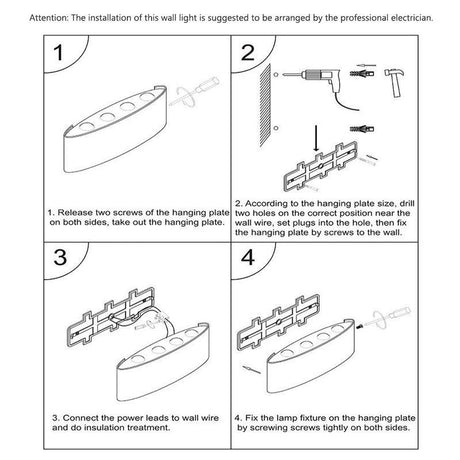 Attention: The installation of this wall light is suggested to be arranged by the professional electrician.

1

1. Release two screws of the hanging plate on both sides, take out the hanging plate.

2

2. According to the hanging plate size, drill two holes on the correct position near the wall wire, set plugs into the hole, then fix the hanging plate by screws to the wall.

3

3. Connect the power leads to wall wire and do insulation treatment.

4

4. Fix the lamp fixture on the hanging plate by screwing screws tightly on both sides.