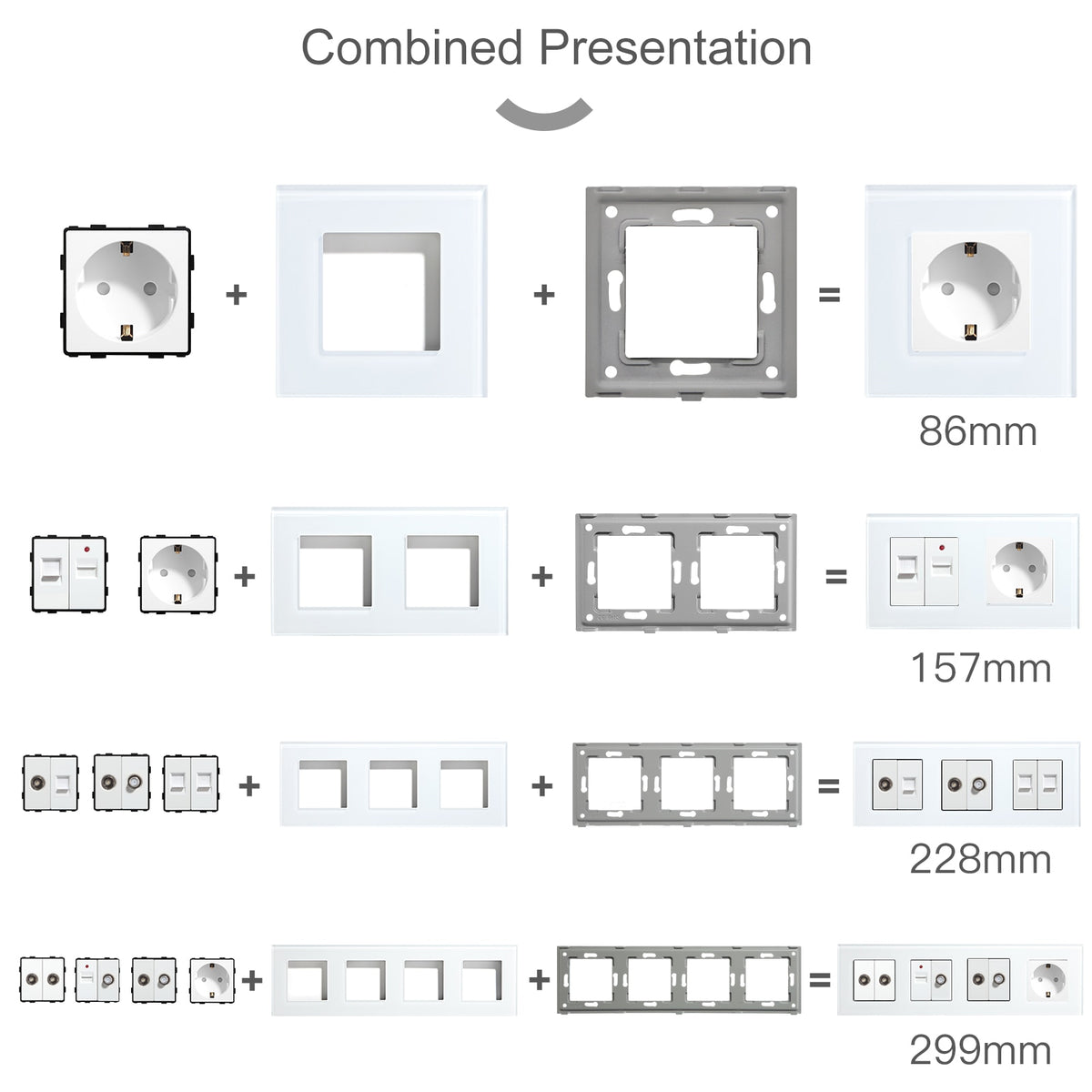 Combined Presentation

+ + =

86mm

+ + =

157mm

+ + =

228mm

+ + =

299mm