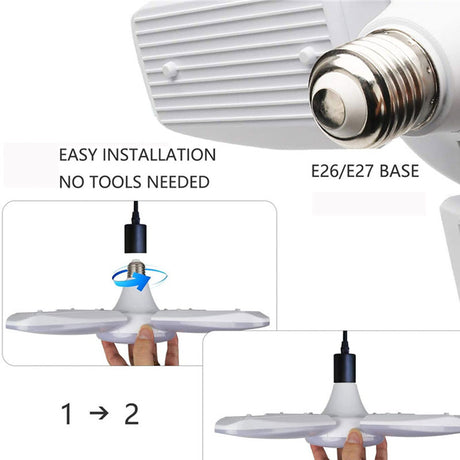 EASY INSTALLATION
NO TOOLS NEEDED

E26/E27 BASE

1 → 2