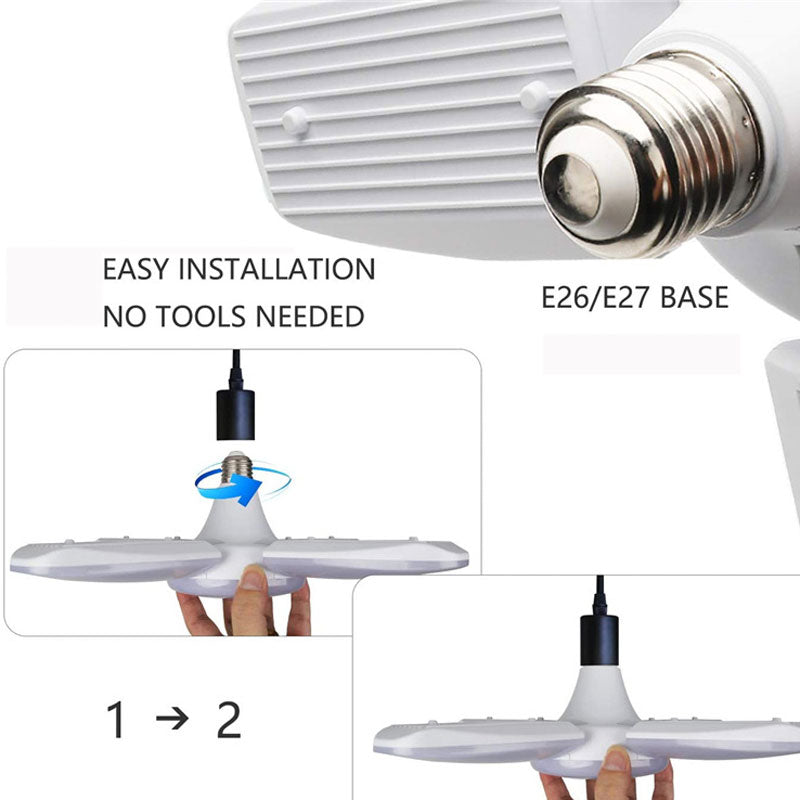 EASY INSTALLATION
NO TOOLS NEEDED

E26/E27 BASE

1 → 2