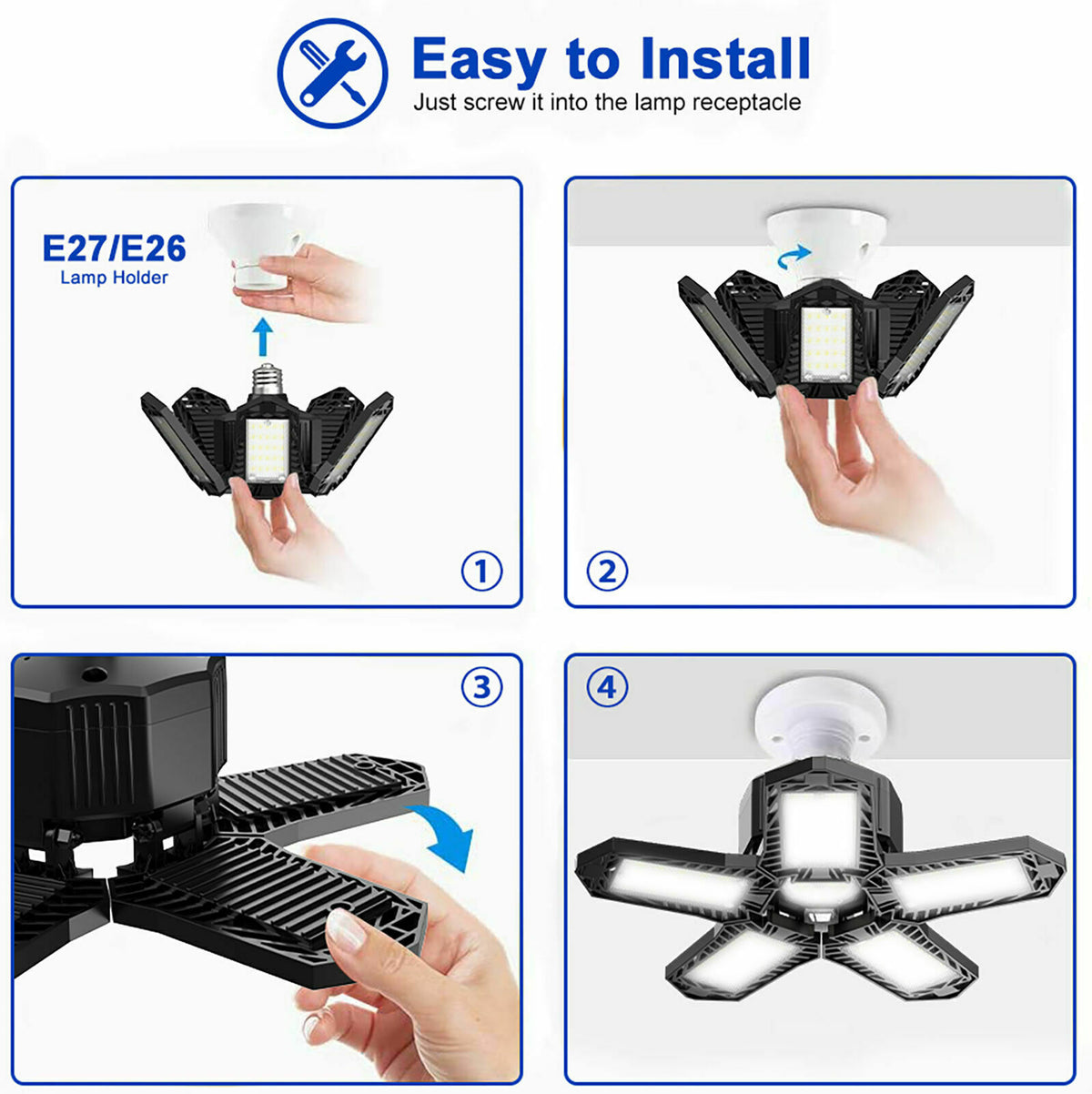 Easy to Install
Just screw it into the lamp receptacle

E27/E26
Lamp Holder

①

②

③

④