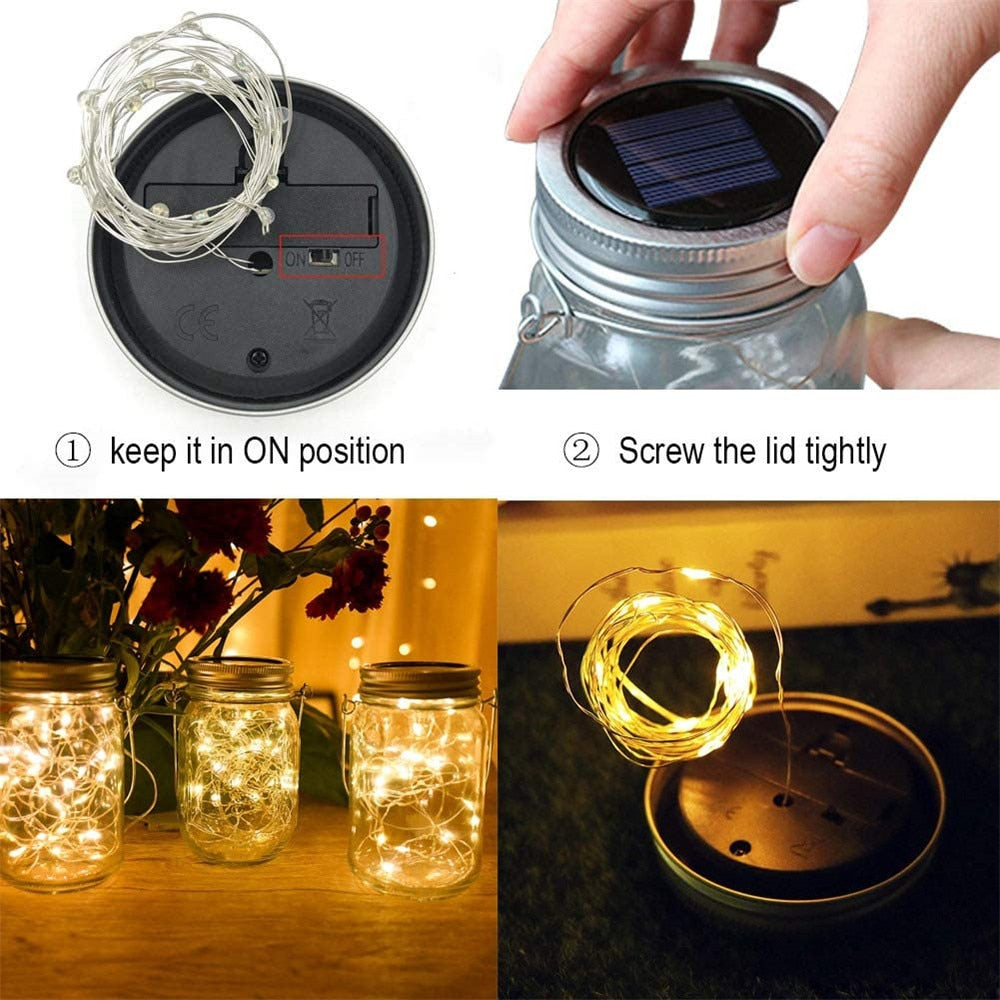 ON OFF

CE

① keep it in ON position

② Screw the lid tightly