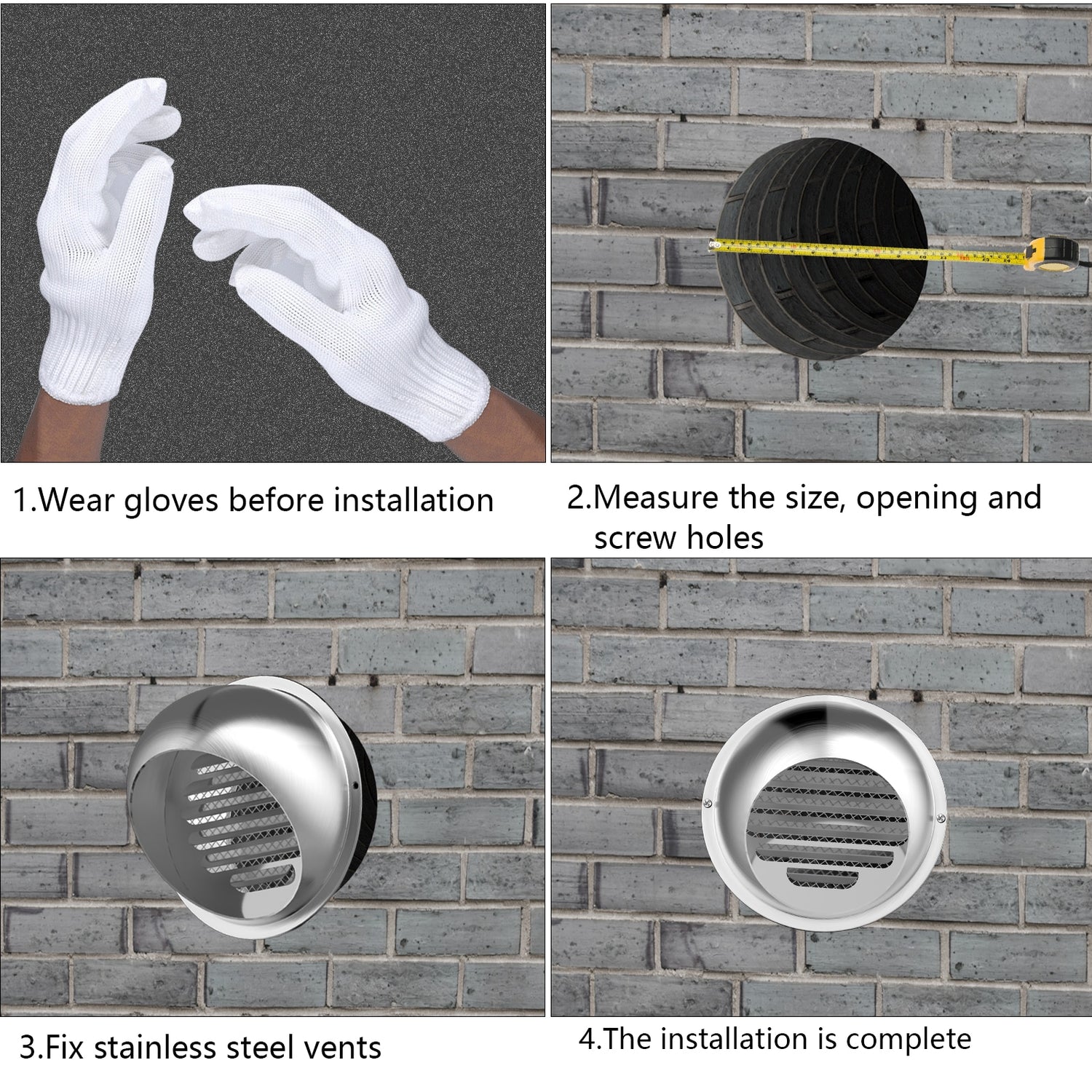 1.Wear gloves before installation

2.Measure the size, opening and screw holes

3.Fix stainless steel vents

4.The installation is complete