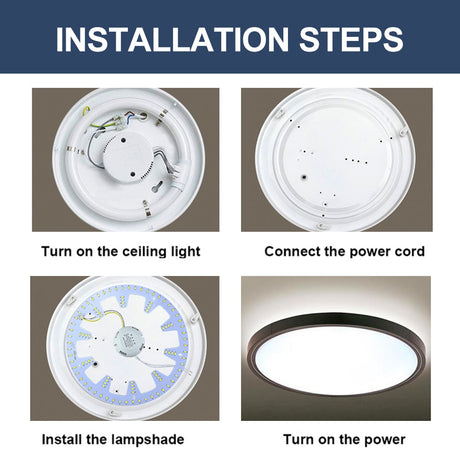 INSTALLATION STEPS

Turn on the ceiling light

Connect the power cord

Install the lampshade

Turn on the power