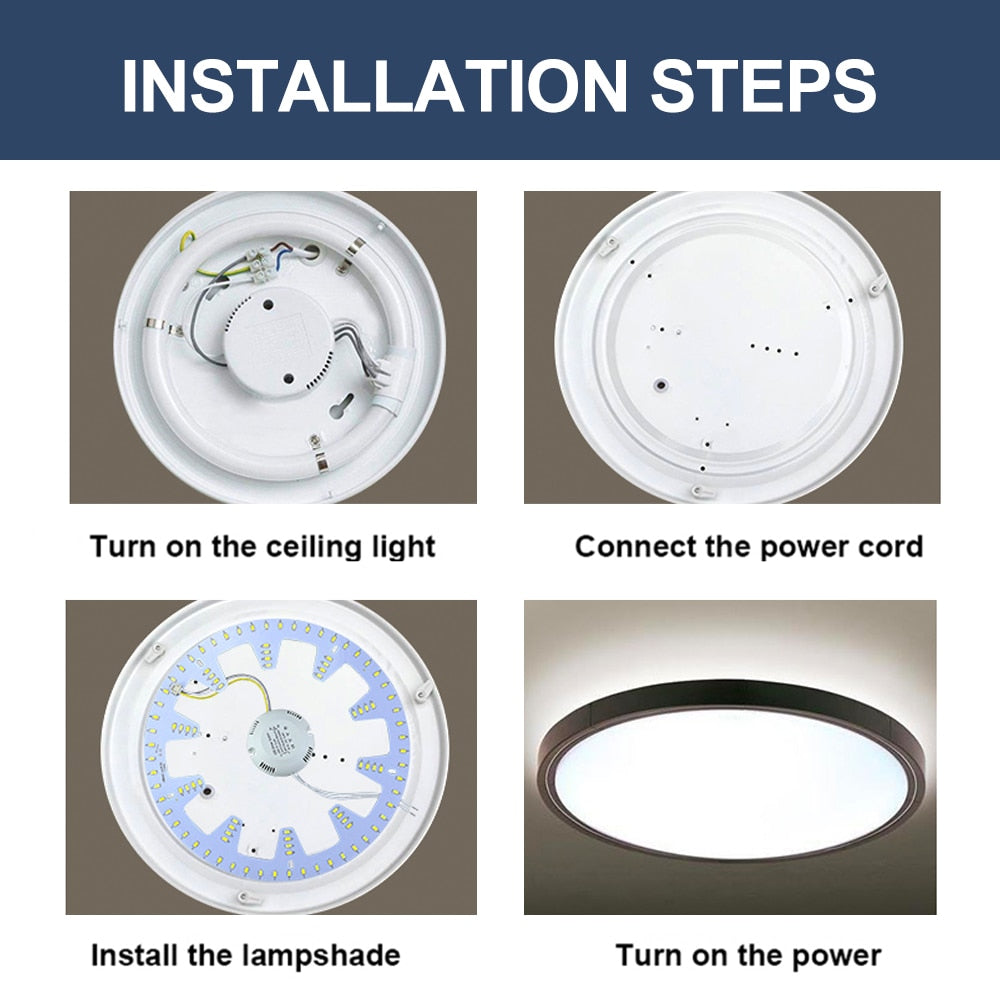 INSTALLATION STEPS

Turn on the ceiling light

Connect the power cord

Install the lampshade

Turn on the power