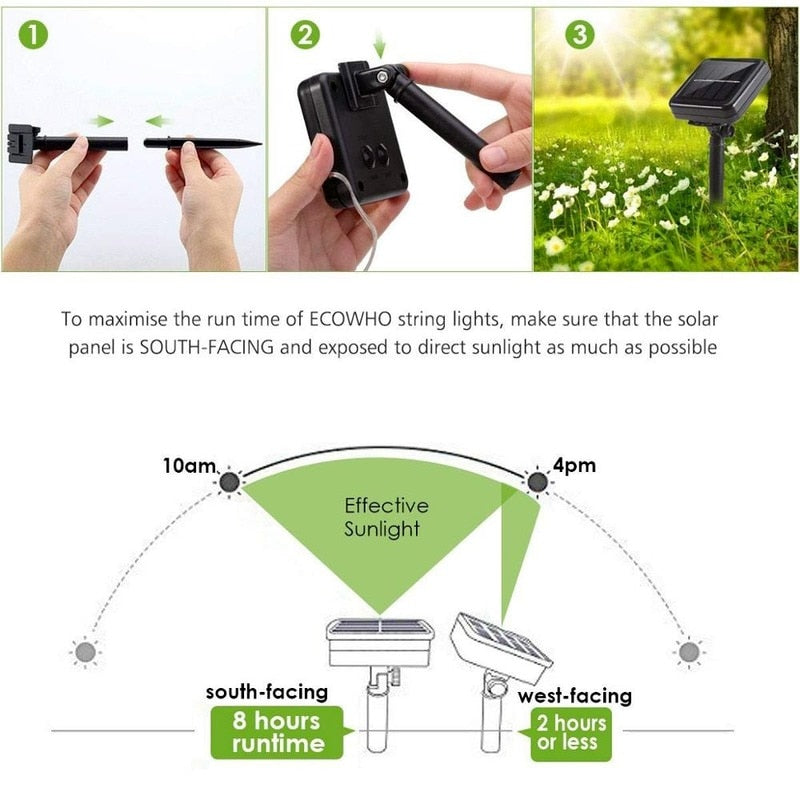 1
2
3

To maximise the run time of ECOWHO string lights, make sure that the solar panel is SOUTH-FACING and exposed to direct sunlight as much as possible

10am
4pm
Effective Sunlight

south-facing
8 hours runtime

west-facing
2 hours or less