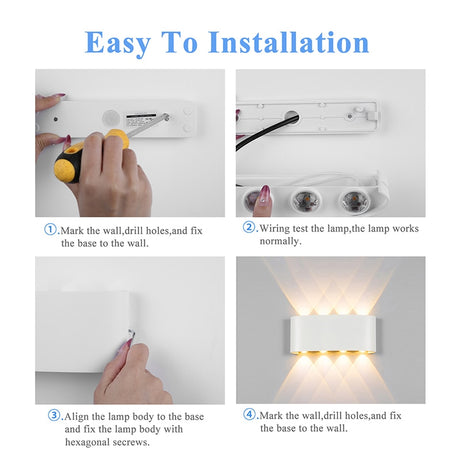 Easy To Installation

①.Mark the wall,drill holes,and fix the base to the wall.

②.Wiring test the lamp,the lamp works normally.

③.Align the lamp body to the base and fix the lamp body with hexagonal secrews.

④.Mark the wall,drill holes,and fix the base to the wall.