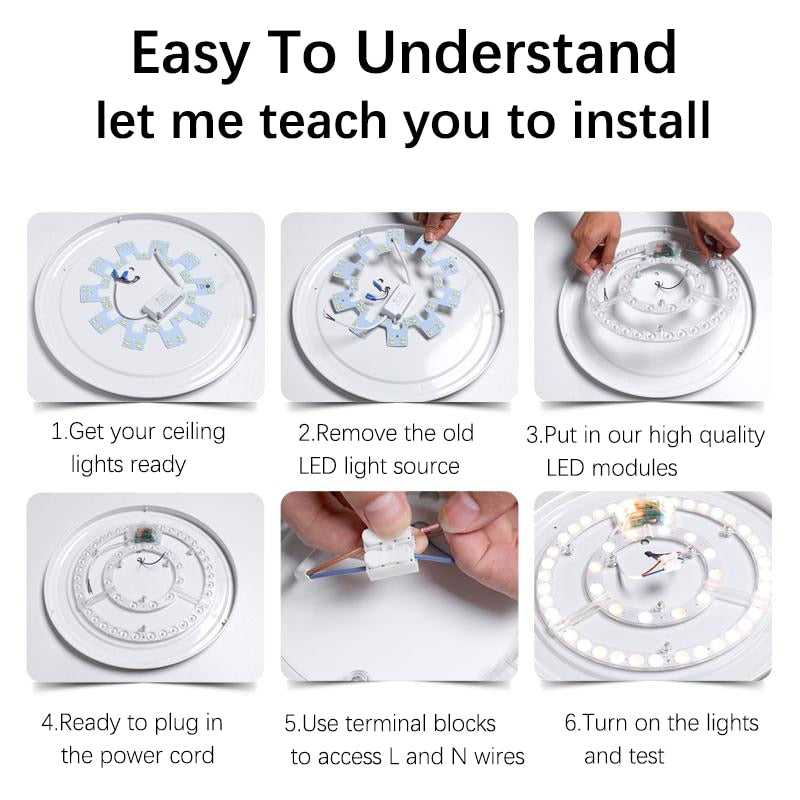 Easy To Understand
let me teach you to install

1.Get your ceiling lights ready

2.Remove the old LED light source

3.Put in our high quality LED modules

4.Ready to plug in the power cord

5.Use terminal blocks to access L and N wires

6.Turn on the lights and test