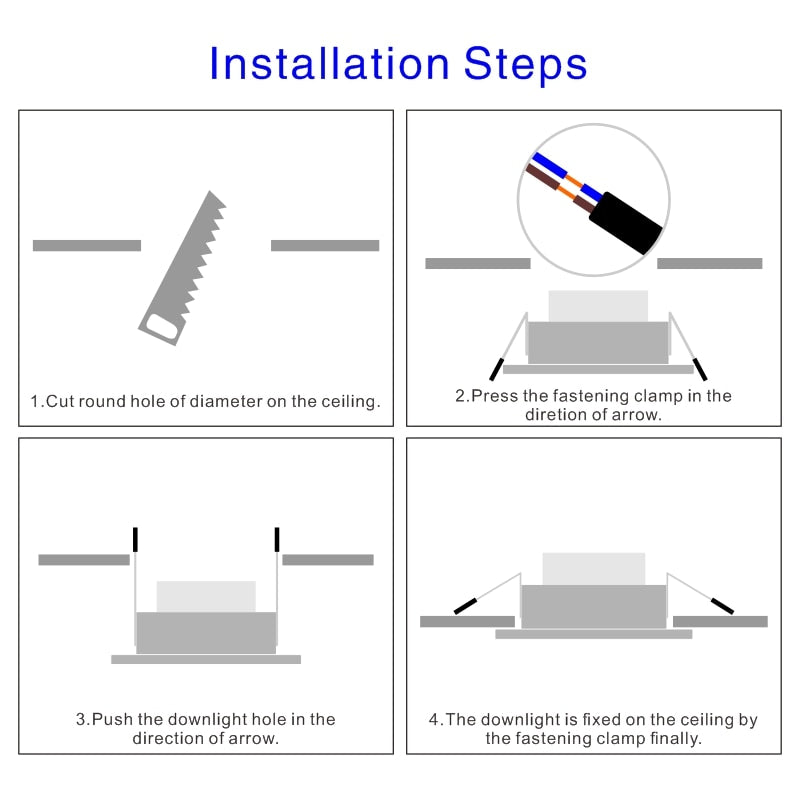 Installation Steps

1.Cut round hole of diameter on the ceiling.

2.Press the fastening clamp in the diretion of arrow.

3.Push the downlight hole in the direction of arrow.

4.The downlight is fixed on the ceiling by the fastening clamp finally.