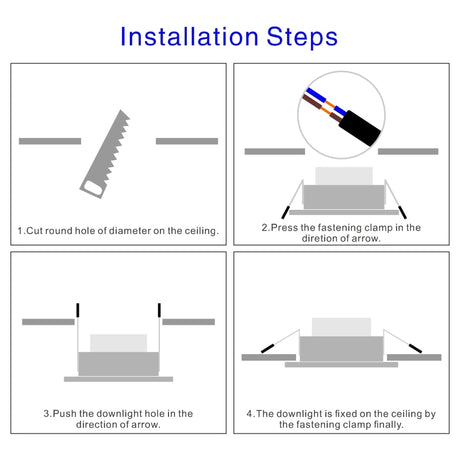 Installation Steps

1.Cut round hole of diameter on the ceiling.

2.Press the fastening clamp in the diretion of arrow.

3.Push the downlight hole in the direction of arrow.

4.The downlight is fixed on the ceiling by the fastening clamp finally.