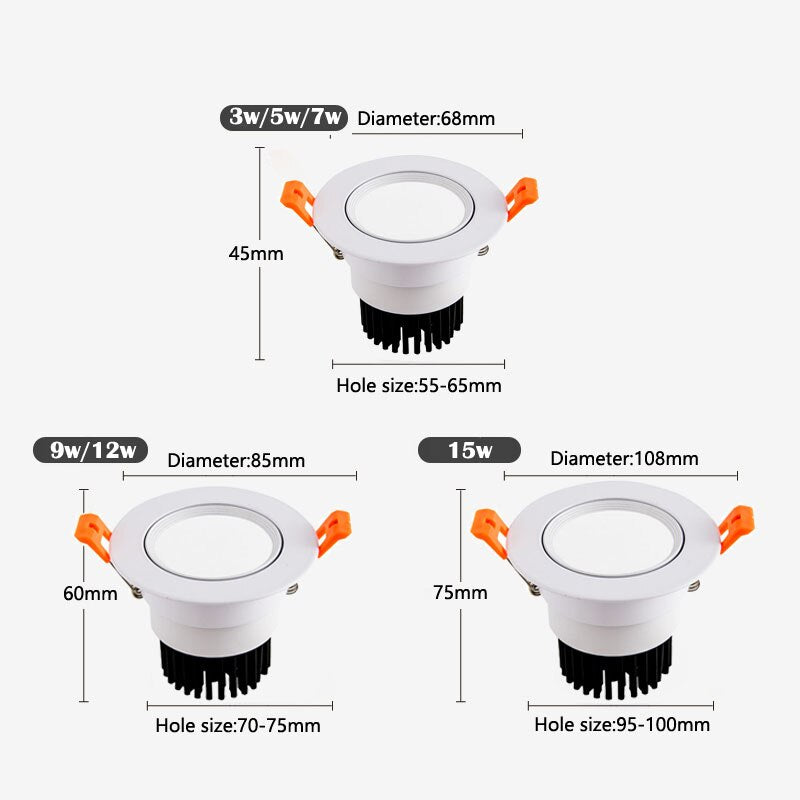 3w/5w/7w
Diameter:68mm
45mm
Hole size:55-65mm

9w/12w
Diameter:85mm
60mm
Hole size:70-75mm

15w
Diameter:108mm
75mm
Hole size:95-100mm