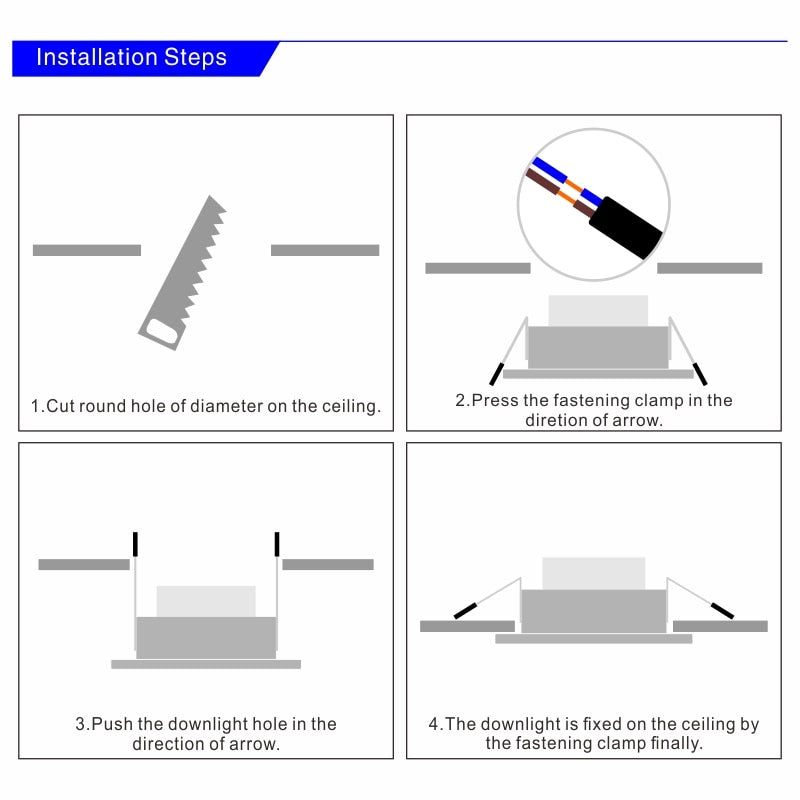 Installation Steps

1.Cut round hole of diameter on the ceiling.

2.Press the fastening clamp in the diretion of arrow.

3.Push the downlight hole in the direction of arrow.

4.The downlight is fixed on the ceiling by the fastening clamp finally.