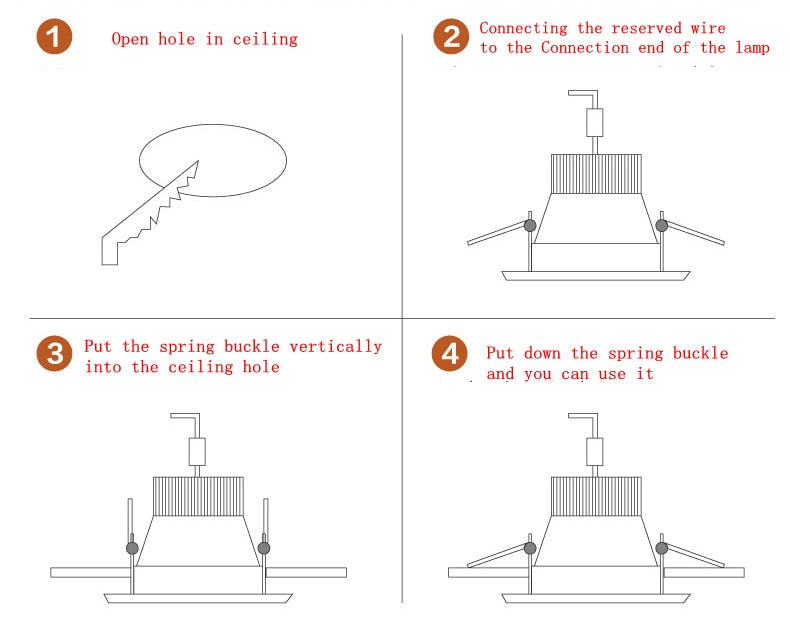 1 Open hole in ceiling

2 Connecting the reserved wire to the Connection end of the lamp

3 Put the spring buckle vertically into the ceiling hole

4 Put down the spring buckle and you can use it