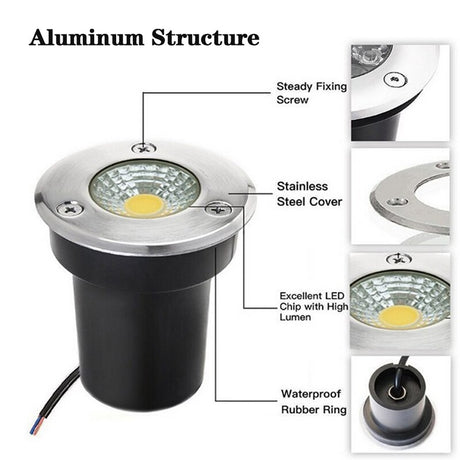 Aluminum Structure

Steady Fixing Screw

Stainless Steel Cover

Excellent LED Chip with High Lumen

Waterproof Rubber Ring