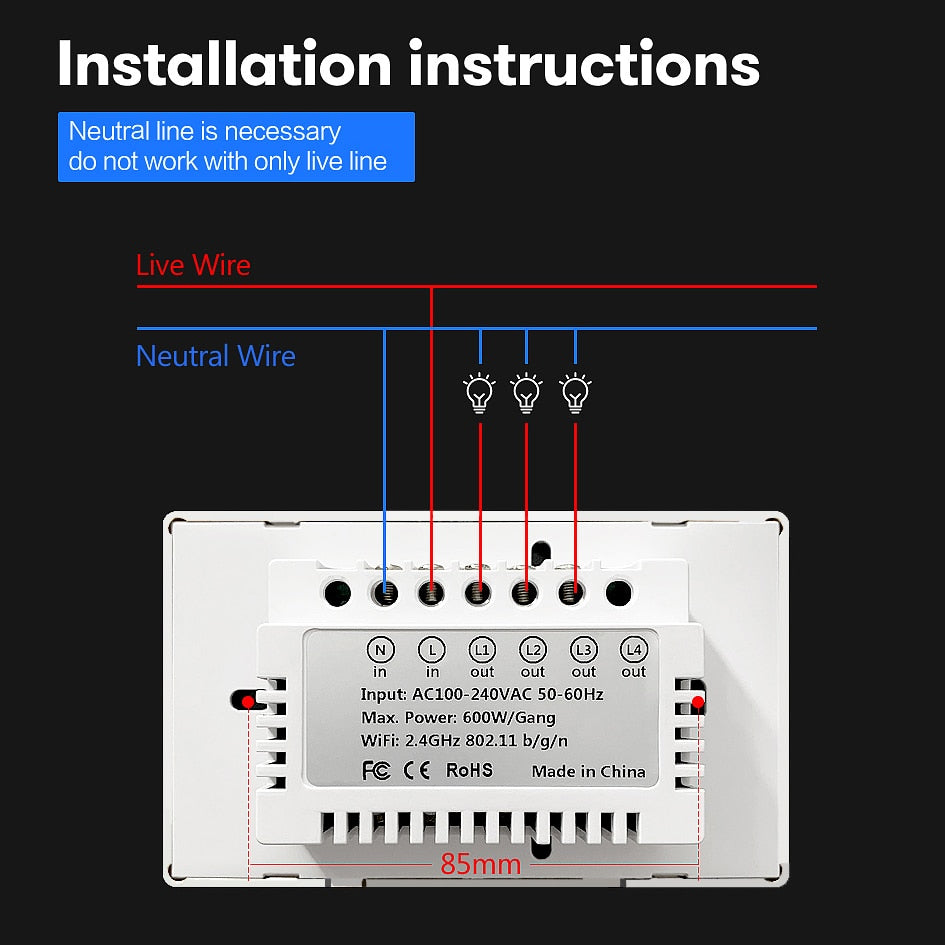 Installation instructions

Neutral line is necessary
do not work with only live line

Live Wire

Neutral Wire

N in
L in
L1 out
L2 out
L3 out
L4 out

Input: AC100-240VAC 50-60Hz
Max. Power: 600W/Gang
WiFi: 2.4GHz 802.11 b/g/n

FC CE RoHS Made in China

85mm