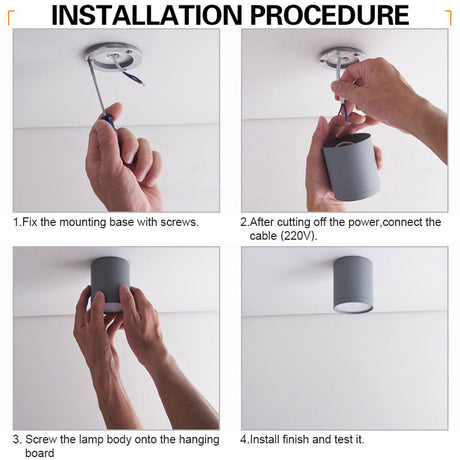 INSTALLATION PROCEDURE

1.Fix the mounting base with screws.

2.After cutting off the power,connect the cable (220V).

3. Screw the lamp body onto the hanging board

4.Install finish and test it.