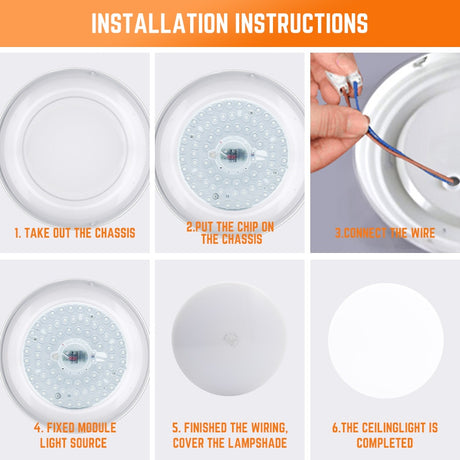 INSTALLATION INSTRUCTIONS

1. TAKE OUT THE CHASSIS

2.PUT THE CHIP ON THE CHASSIS

3.CONNECT THE WIRE

4. FIXED MODULE LIGHT SOURCE

5. FINISHED THE WIRING, COVER THE LAMPSHADE

6.THE CEILINGLIGHT IS COMPLETED