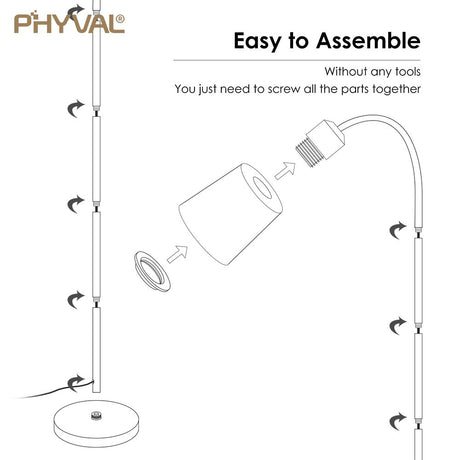 PHYVAL®

Easy to Assemble

Without any tools
You just need to screw all the parts together