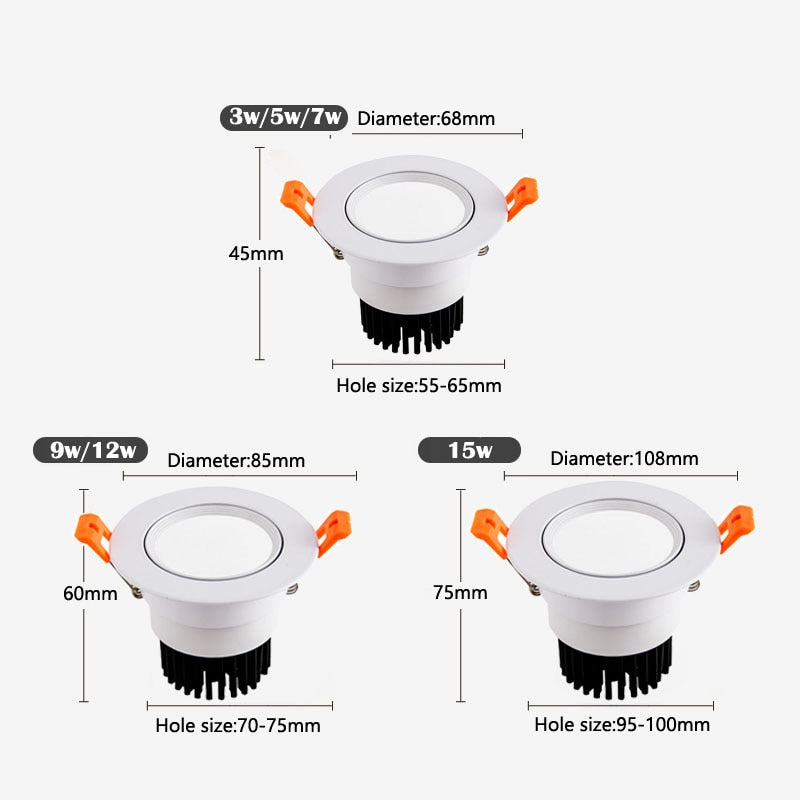 3w/5w/7w
Diameter:68mm
45mm
Hole size:55-65mm

9w/12w
Diameter:85mm
60mm
Hole size:70-75mm

15w
Diameter:108mm
75mm
Hole size:95-100mm