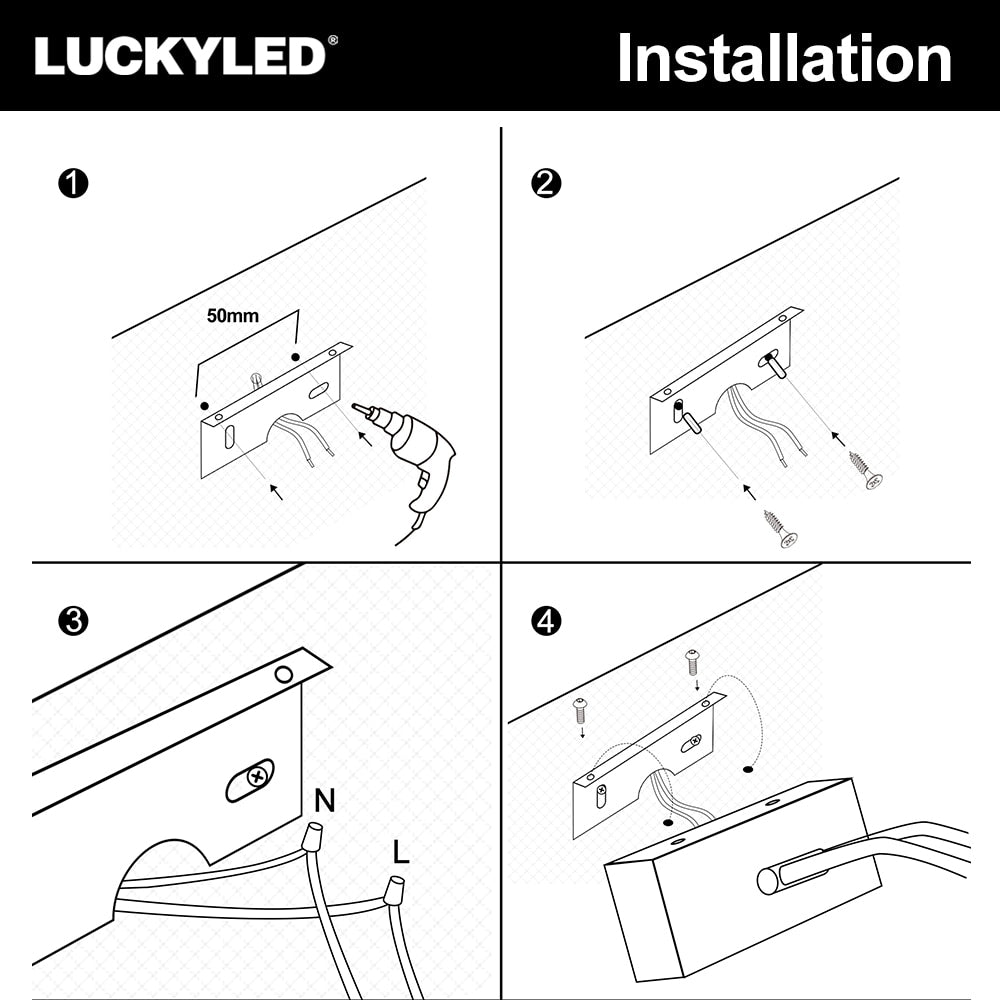 LUCKYLED®

Installation

❶

50mm

❷

❸

N

L

❹