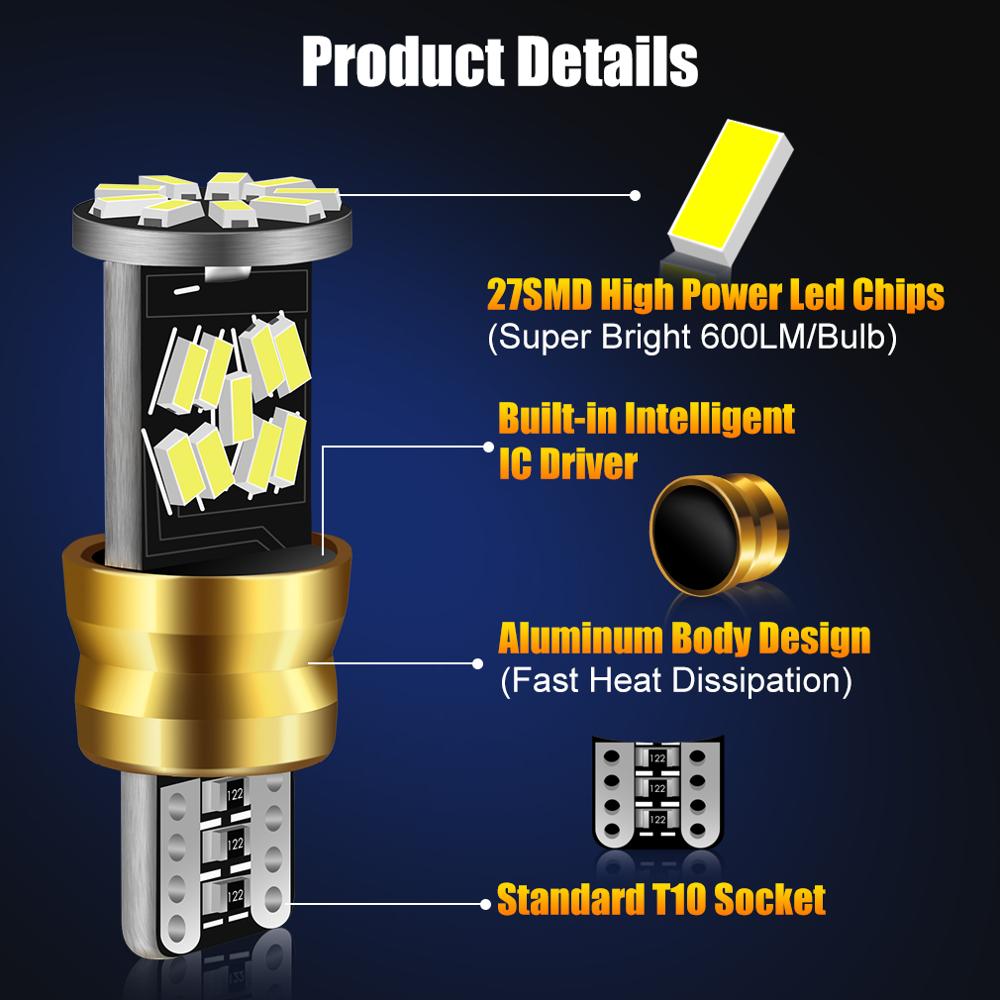 Product Details

27SMD High Power Led Chips
(Super Bright 600LM/Bulb)

Built-in Intelligent
IC Driver

Aluminum Body Design
(Fast Heat Dissipation)

122
122
122

122
122
122

Standard T10 Socket