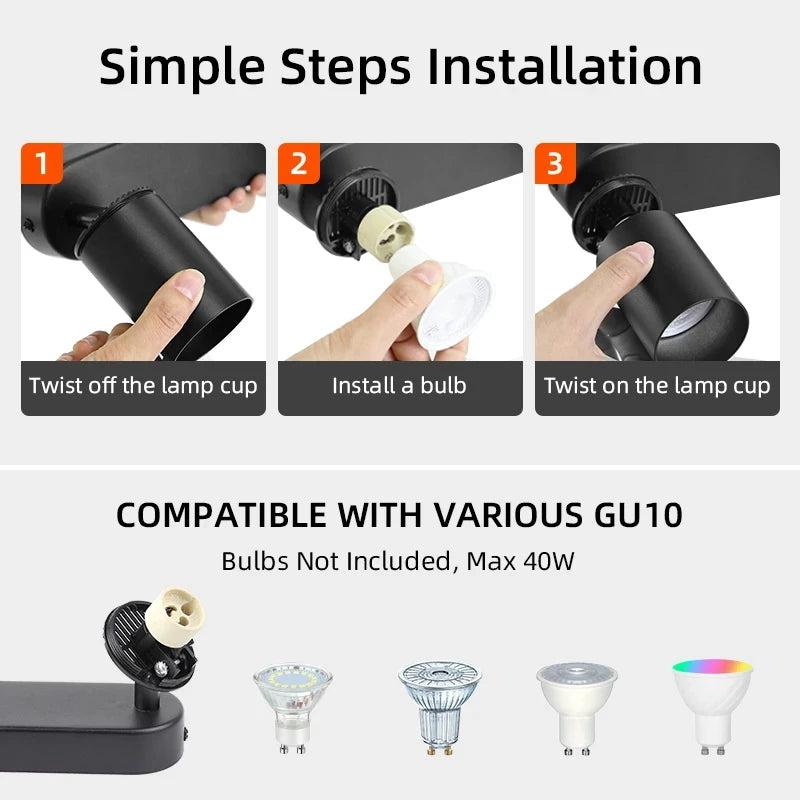 Simple Steps Installation

1
Twist off the lamp cup

2
Install a bulb

3
Twist on the lamp cup

COMPATIBLE WITH VARIOUS GU10

Bulbs Not Included, Max 40W