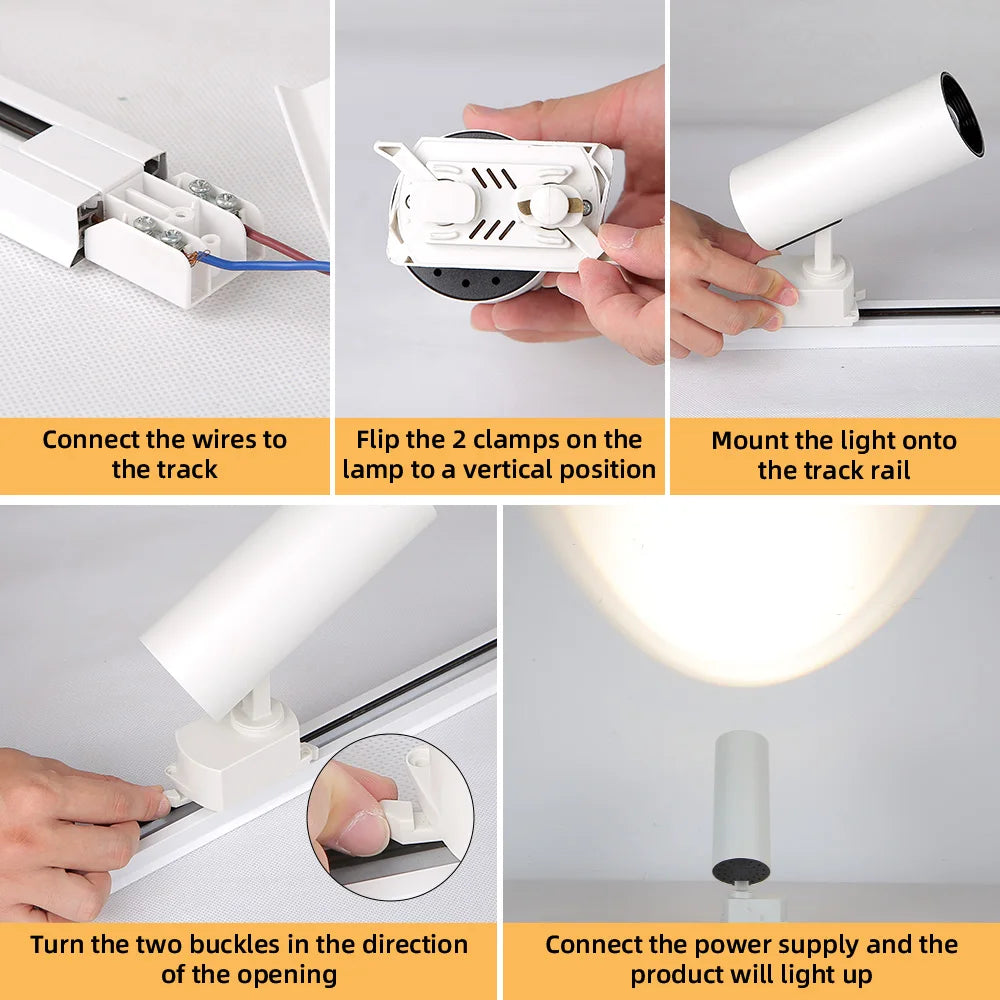 Connect the wires to the track

Flip the 2 clamps on the lamp to a vertical position

Mount the light onto the track rail

Turn the two buckles in the direction of the opening

Connect the power supply and the product will light up