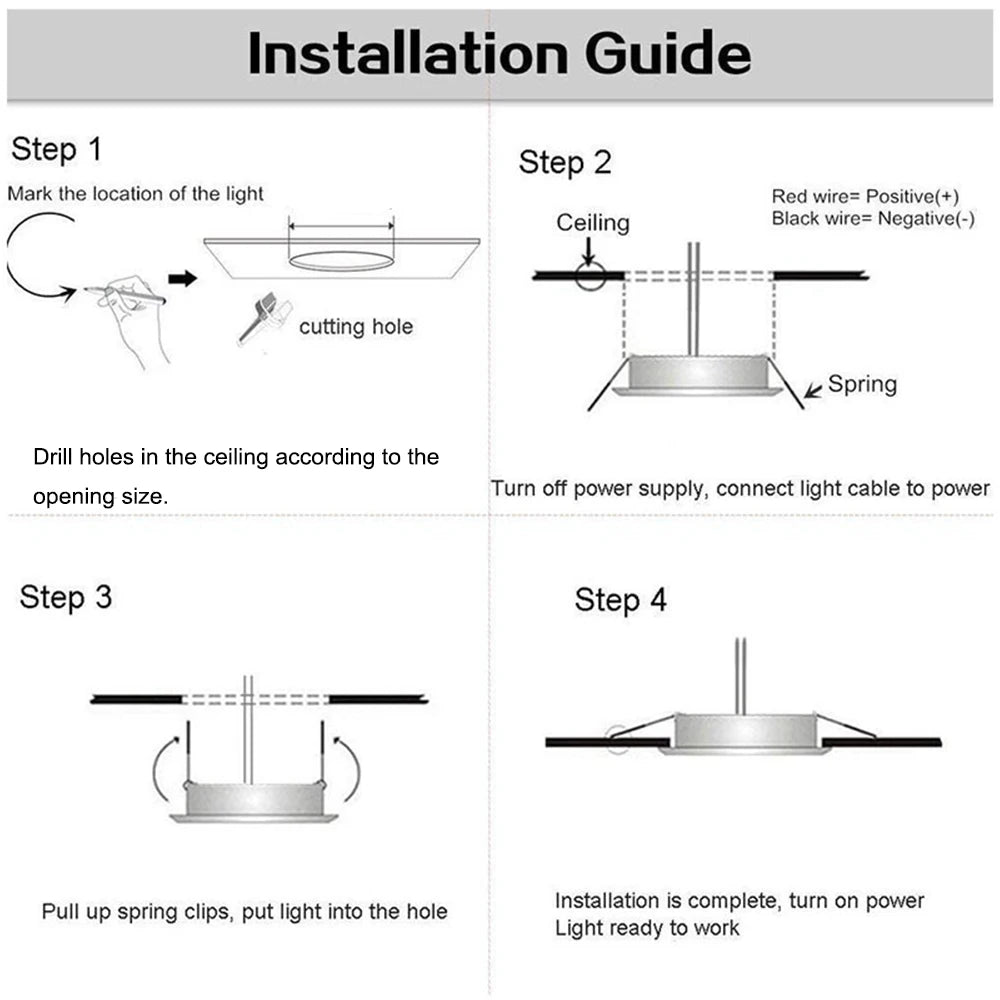 Installation Guide

Step 1

Mark the location of the light

cutting hole

Drill holes in the ceiling according to the opening size.

Step 2

Red wire= Positive(+)
Black wire= Negative(-)

Ceiling

Spring

Turn off power supply, connect light cable to power

Step 3

Pull up spring clips, put light into the hole

Step 4

Installation is complete, turn on power
Light ready to work