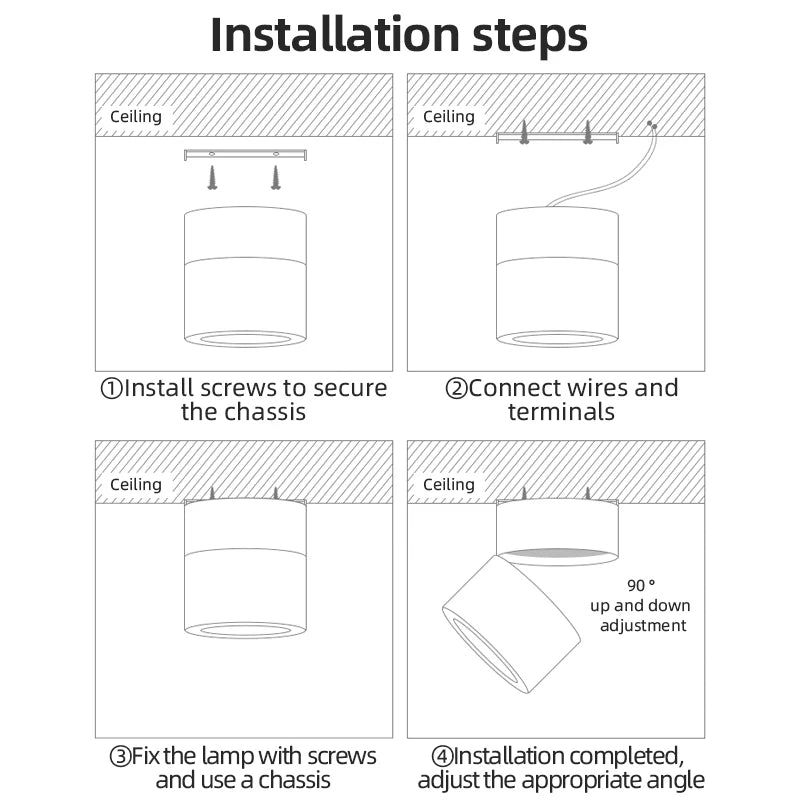 Installation steps

Ceiling

①Install screws to secure the chassis

Ceiling

②Connect wires and terminals

Ceiling

③Fix the lamp with screws and use a chassis

Ceiling

90 °
up and down
adjustment

④Installation completed, adjust the appropriate angle