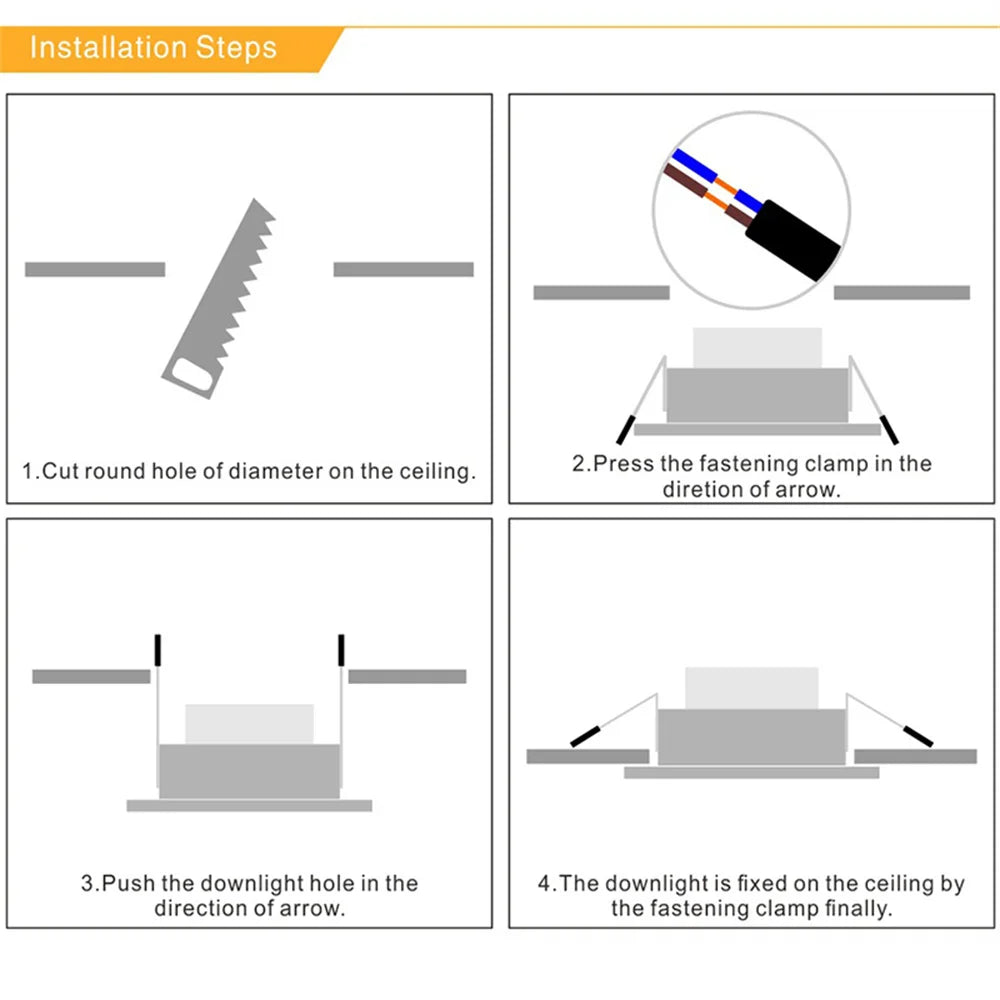 Installation Steps

1.Cut round hole of diameter on the ceiling.

2.Press the fastening clamp in the diretion of arrow.

3.Push the downlight hole in the direction of arrow.

4.The downlight is fixed on the ceiling by the fastening clamp finally.