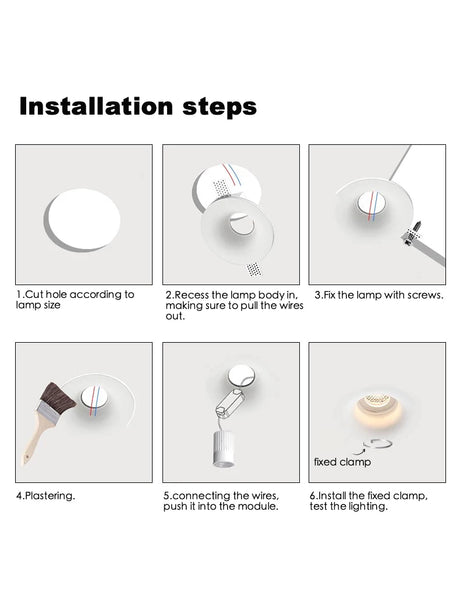 Installation steps

1.Cut hole according to lamp size

2.Recess the lamp body in, making sure to pull the wires out.

3.Fix the lamp with screws.

4.Plastering.

5.connecting the wires, push it into the module.

fixed clamp

6.Install the fixed clamp, test the lighting.