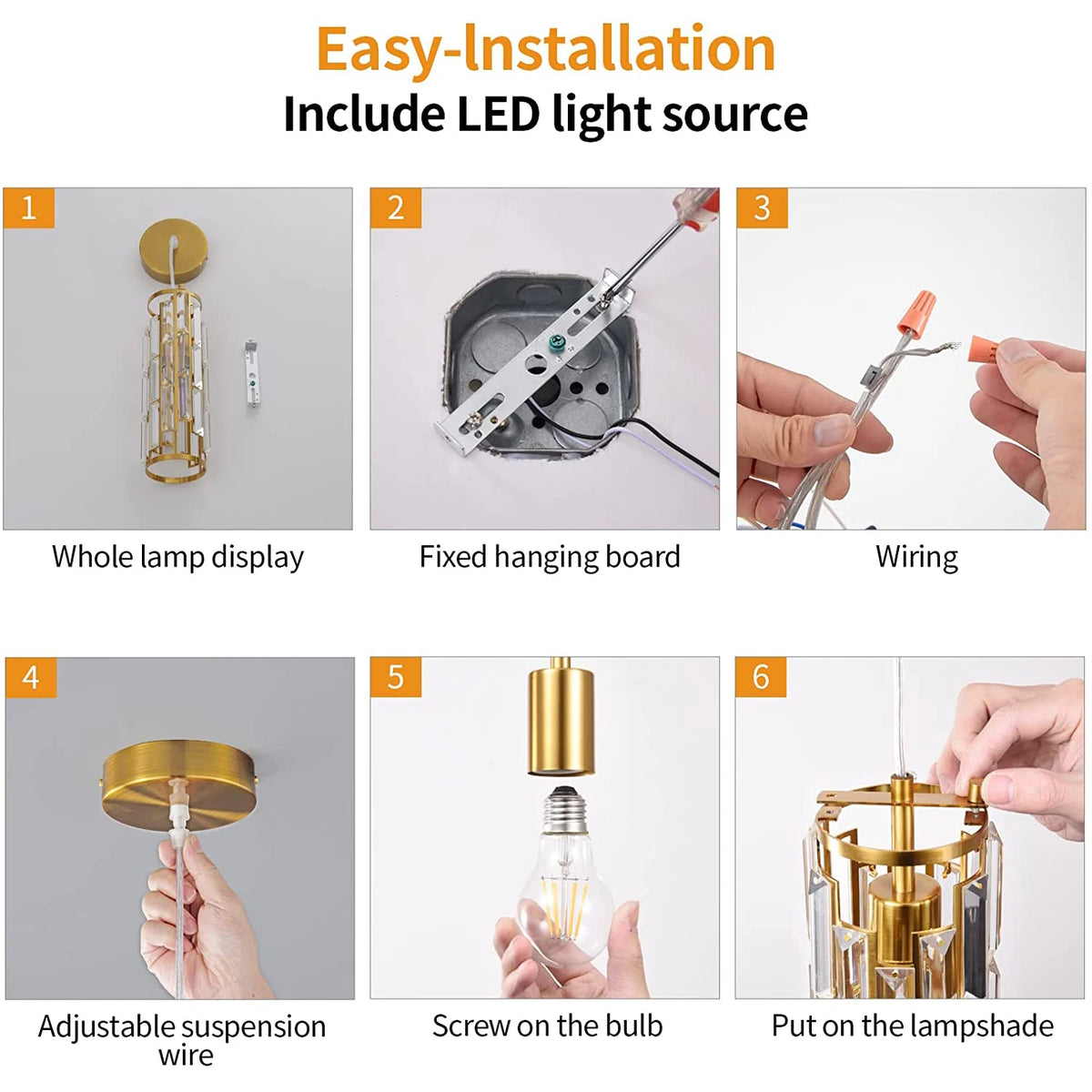 Easy-Installation
Include LED light source

1
Whole lamp display

2
Fixed hanging board

3
Wiring

4
Adjustable suspension wire

5
Screw on the bulb

6
Put on the lampshade