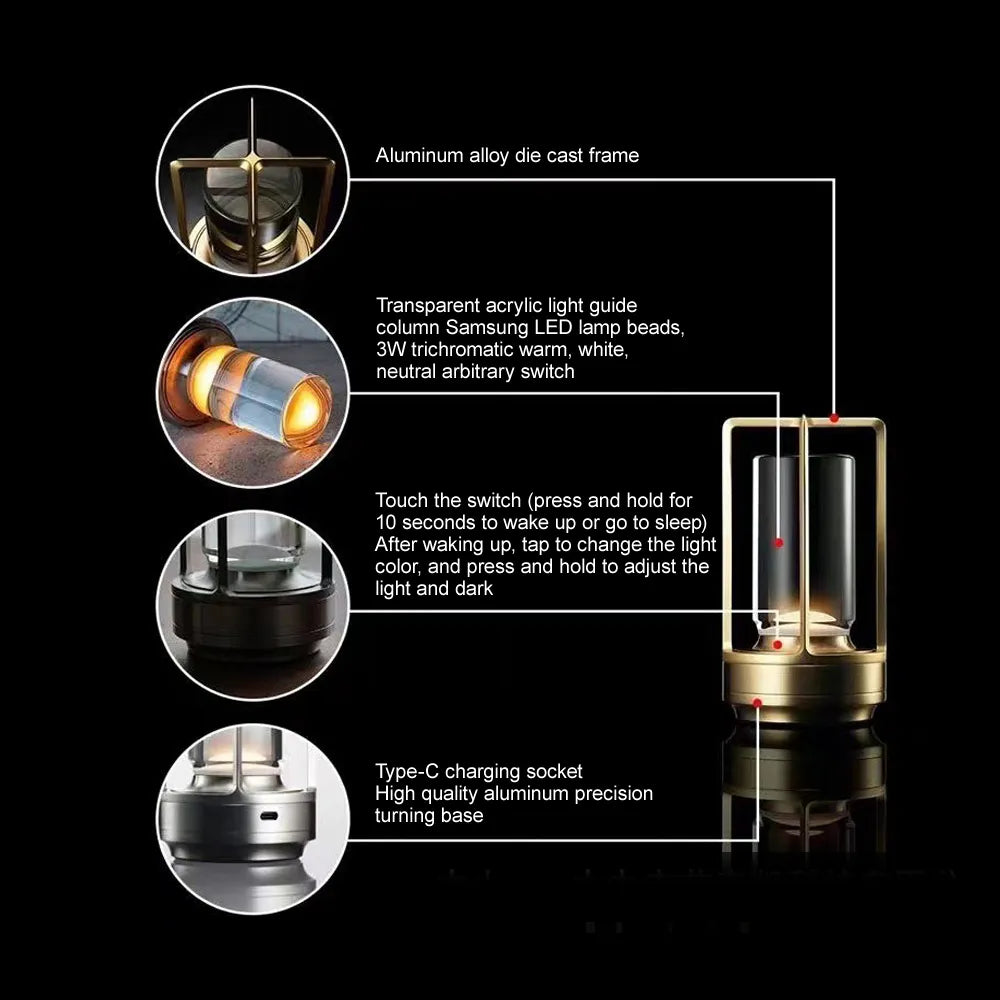 Aluminum alloy die cast frame

Transparent acrylic light guide column Samsung LED lamp beads, 3W trichromatic warm, white, neutral arbitrary switch

Touch the switch (press and hold for 10 seconds to wake up or go to sleep) After waking up, tap to change the light color, and press and hold to adjust the light and dark

Type-C charging socket
High quality aluminum precision turning base