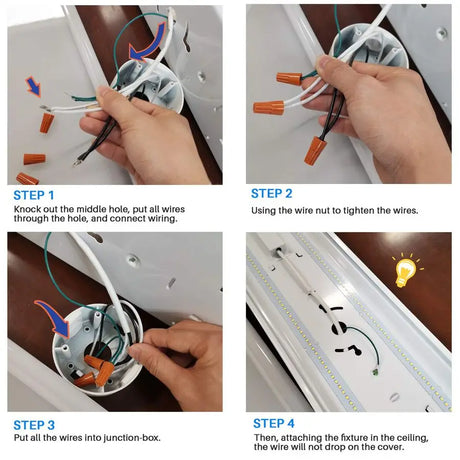 STEP 1
Knock out the middle hole, put all wires through the hole, and connect wiring.

STEP 2
Using the wire nut to tighten the wires.

STEP 3
Put all the wires into junction-box.

STEP 4
Then, attaching the fixture in the ceiling, the wire will not drop on the cover.