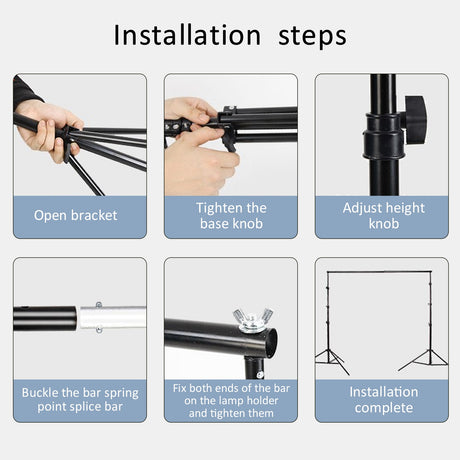 Installation steps

Open bracket

Tighten the base knob

Adjust height knob

Buckle the bar spring point splice bar

Fix both ends of the bar on the lamp holder and tighten them

Installation complete