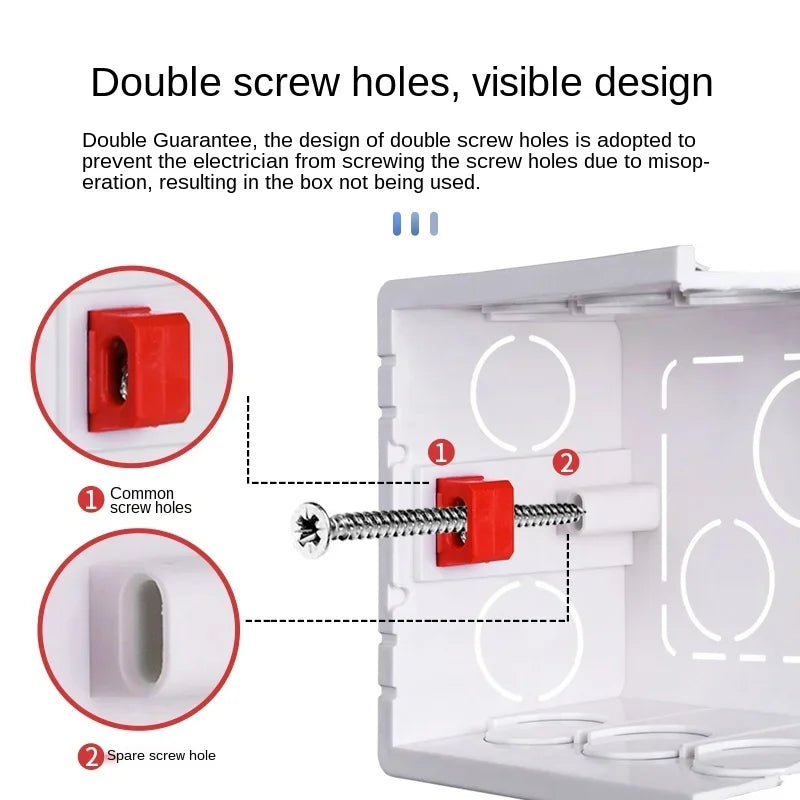 Double screw holes, visible design

Double Guarantee, the design of double screw holes is adopted to prevent the electrician from screwing the screw holes due to misoperation, resulting in the box not being used.

1 Common screw holes

1

2

2 Spare screw hole