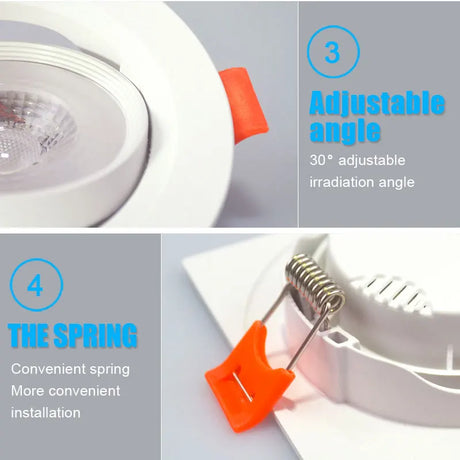 3

Adjustable angle

30° adjustable irradiation angle

4

THE SPRING

Convenient spring
More convenient installation