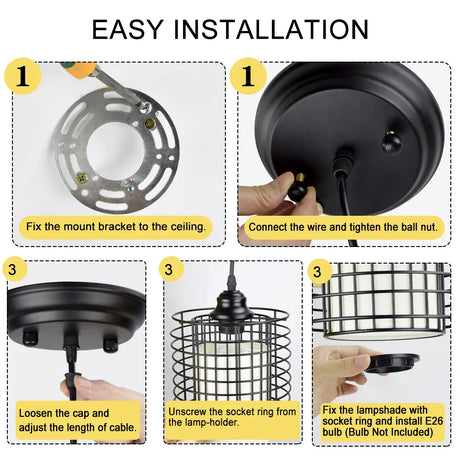 EASY INSTALLATION

1

Fix the mount bracket to the ceiling.

1

Connect the wire and tighten the ball nut.

3

Loosen the cap and adjust the length of cable.

3

Unscrew the socket ring from the lamp-holder.

3

Fix the lampshade with socket ring and install E26 bulb (Bulb Not Included)