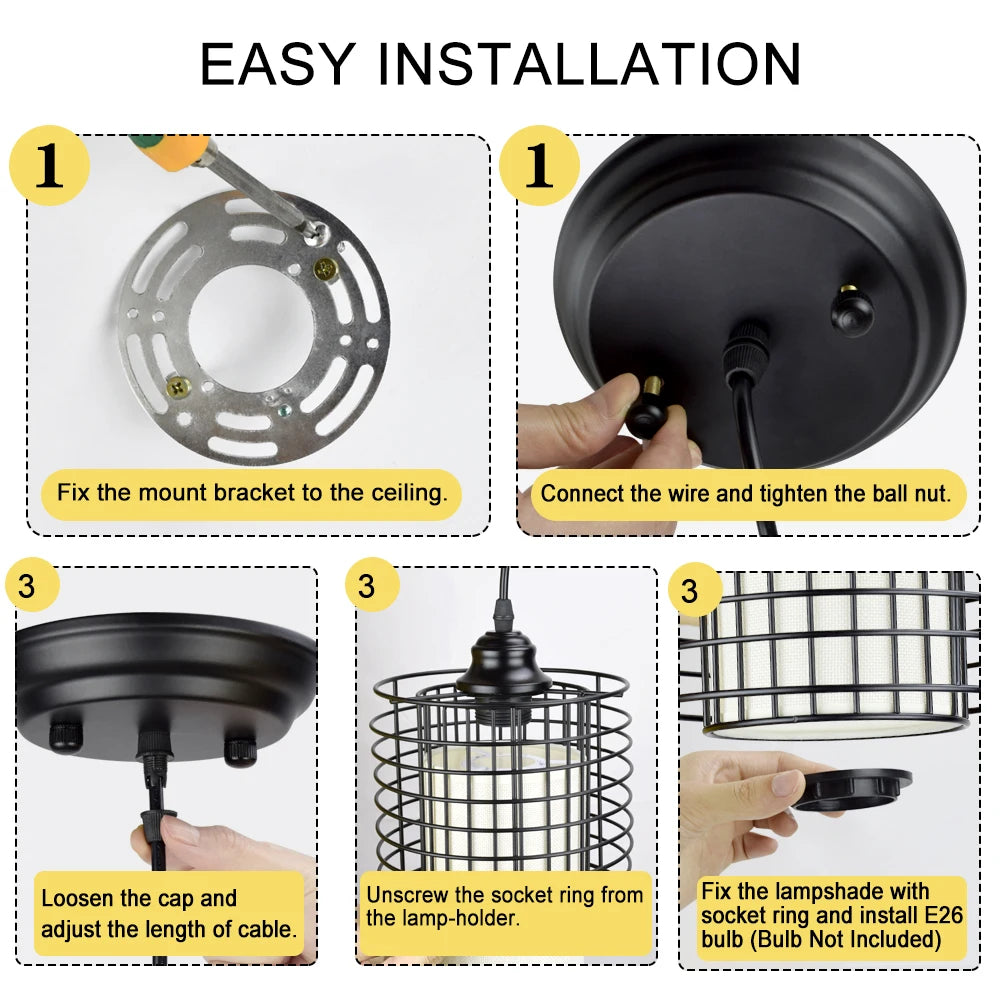 EASY INSTALLATION

1

Fix the mount bracket to the ceiling.

1

Connect the wire and tighten the ball nut.

3

Loosen the cap and adjust the length of cable.

3

Unscrew the socket ring from the lamp-holder.

3

Fix the lampshade with socket ring and install E26 bulb (Bulb Not Included)