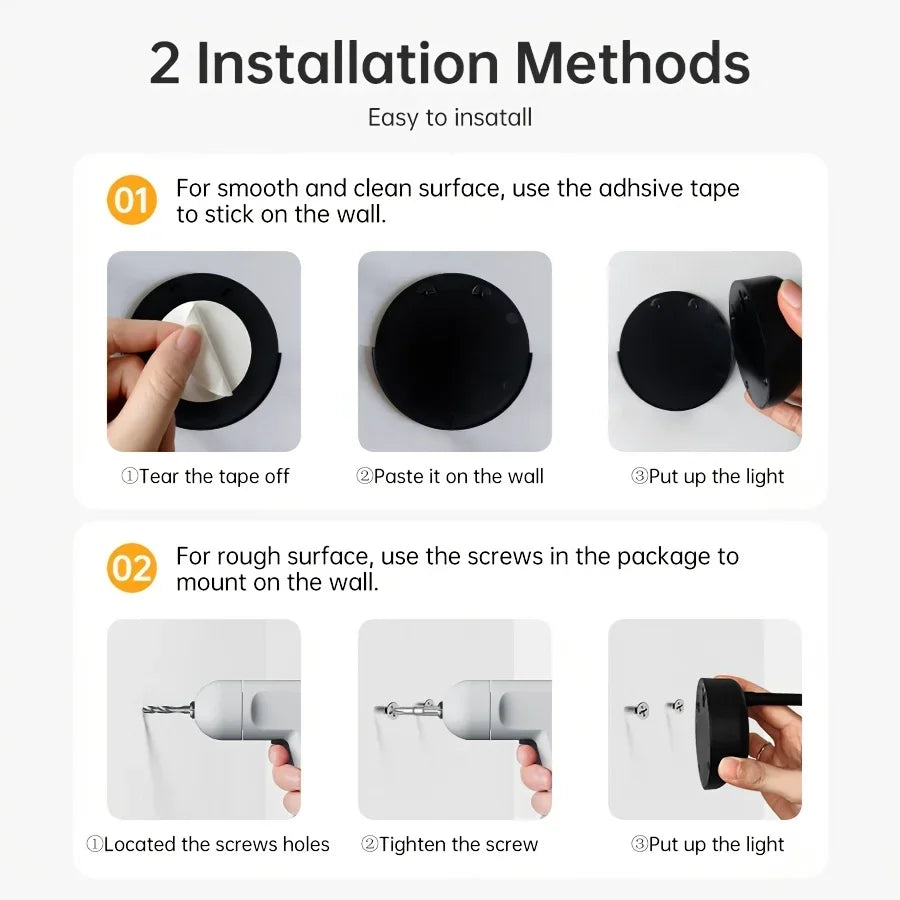 2 Installation Methods

Easy to insatall

01 For smooth and clean surface, use the adhsive tape to stick on the wall.

①Tear the tape off

②Paste it on the wall

③Put up the light

02 For rough surface, use the screws in the package to mount on the wall.

①Located the screws holes

②Tighten the screw

③Put up the light