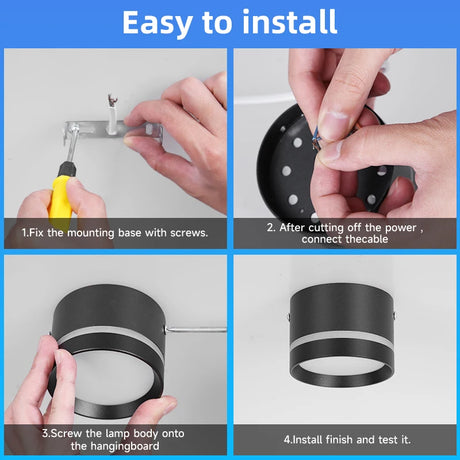 Easy to install

1.Fix the mounting base with screws.

2. After cutting off the power , connect thecable

3.Screw the lamp body onto the hangingboard

4.Install finish and test it.