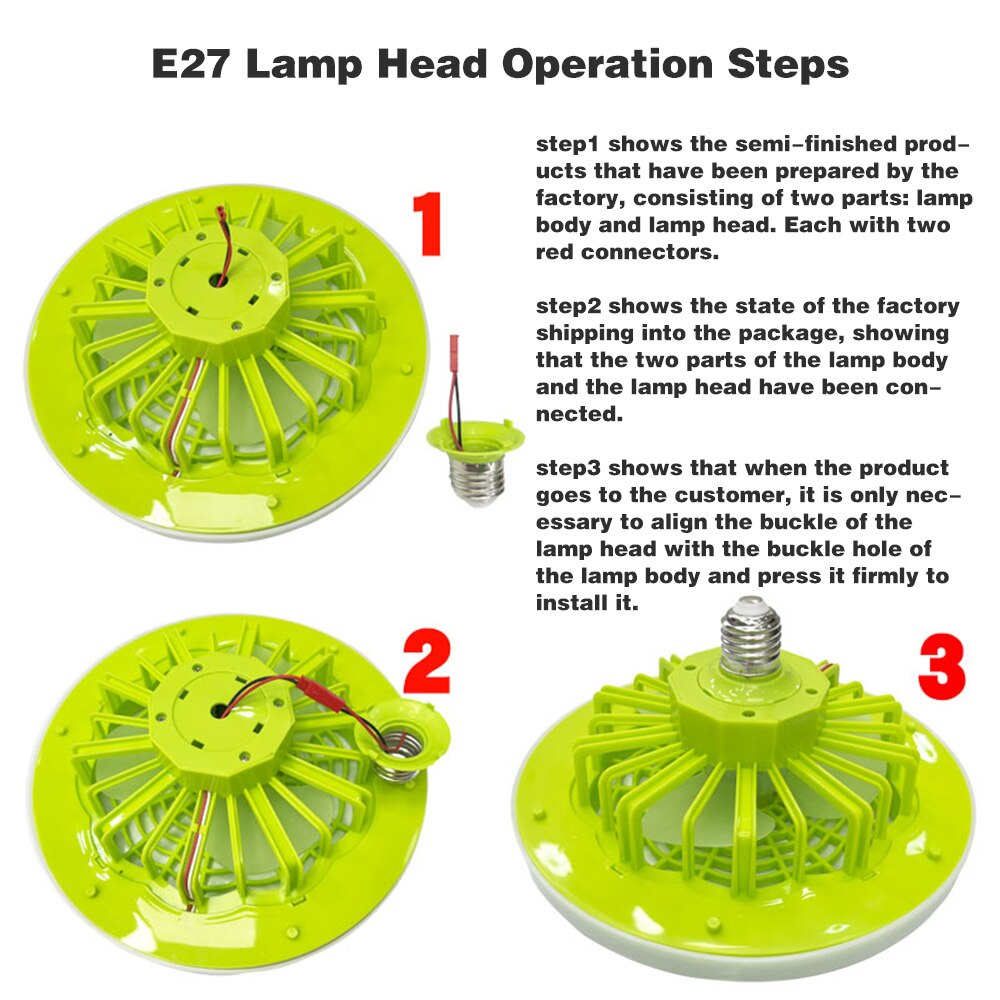 E27 Lamp Head Operation Steps

1

step1 shows the semi-finished products that have been prepared by the factory, consisting of two parts: lamp body and lamp head. Each with two red connectors.

step2 shows the state of the factory shipping into the package, showing that the two parts of the lamp body and the lamp head have been connected.

step3 shows that when the product goes to the customer, it is only necessary to align the buckle of the lamp head with the buckle hole of the lamp body and press it firmly to install it.

2

3