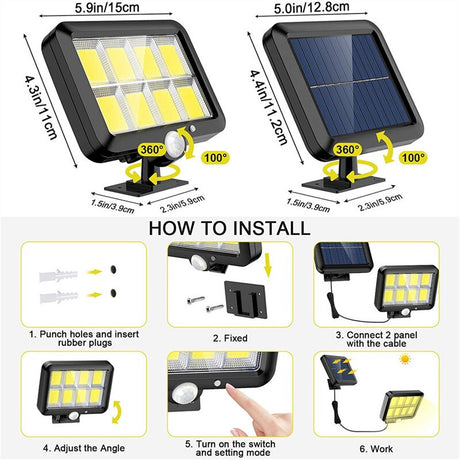 5.9in/15cm

4.3in/11cm

360°

100°

1.5in/3.9cm

2.3in/5.9cm

5.0in/12.8cm

4.4in/11.2cm

360°

100°

1.5in/3.9cm

2.3in/5.9cm

HOW TO INSTALL

1. Punch holes and insert rubber plugs

2. Fixed

3. Connect 2 panel with the cable

4. Adjust the Angle

5. Turn on the switch and setting mode

6. Work