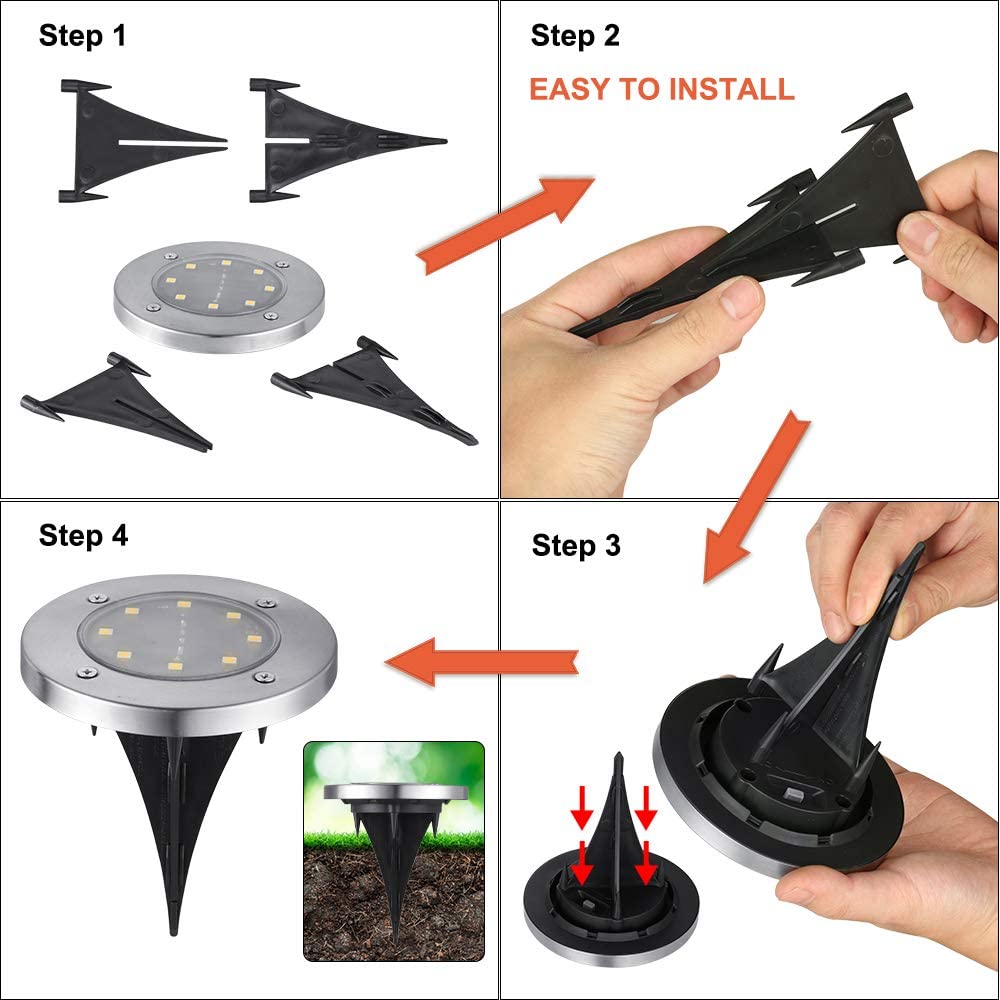 Step 1

Step 2

EASY TO INSTALL

Step 4

Step 3