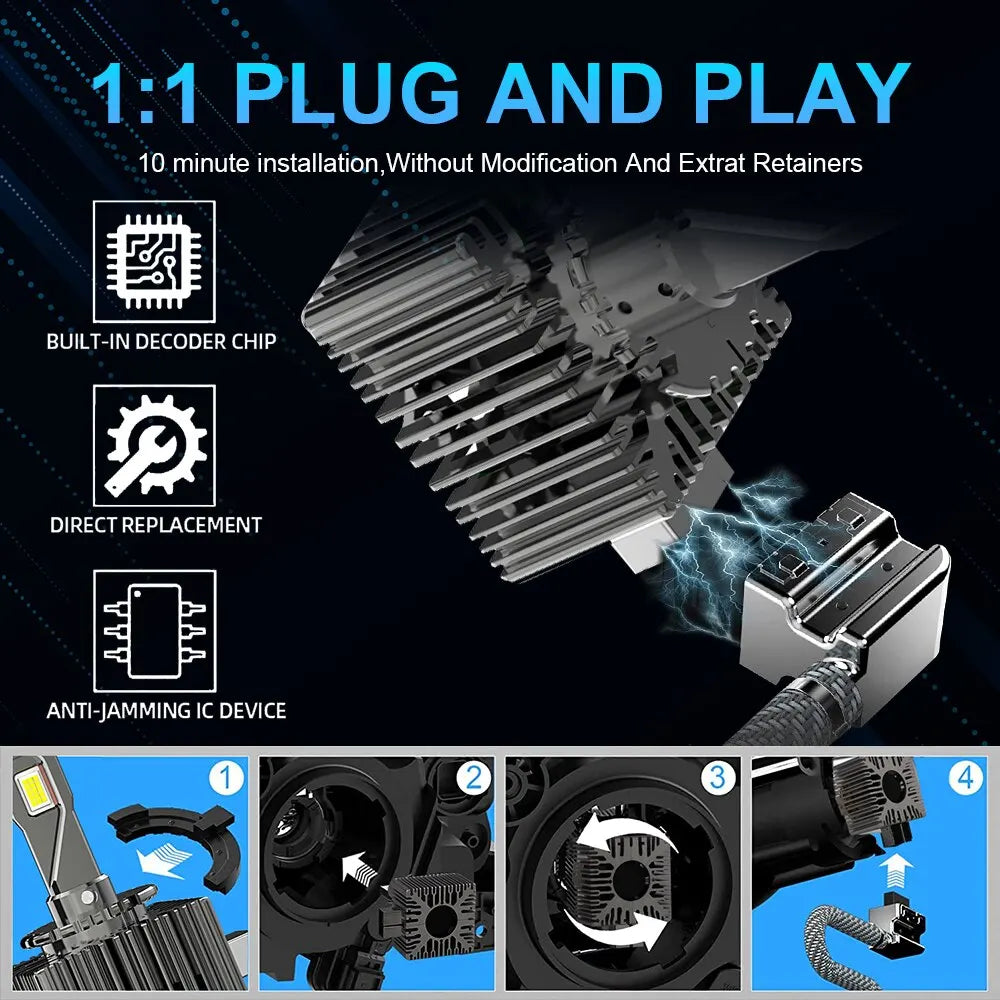 1:1 PLUG AND PLAY

10 minute installation,Without Modification And Extrat Retainers

BUILT-IN DECODER CHIP

DIRECT REPLACEMENT

ANTI-JAMMING IC DEVICE

1

2

3

4