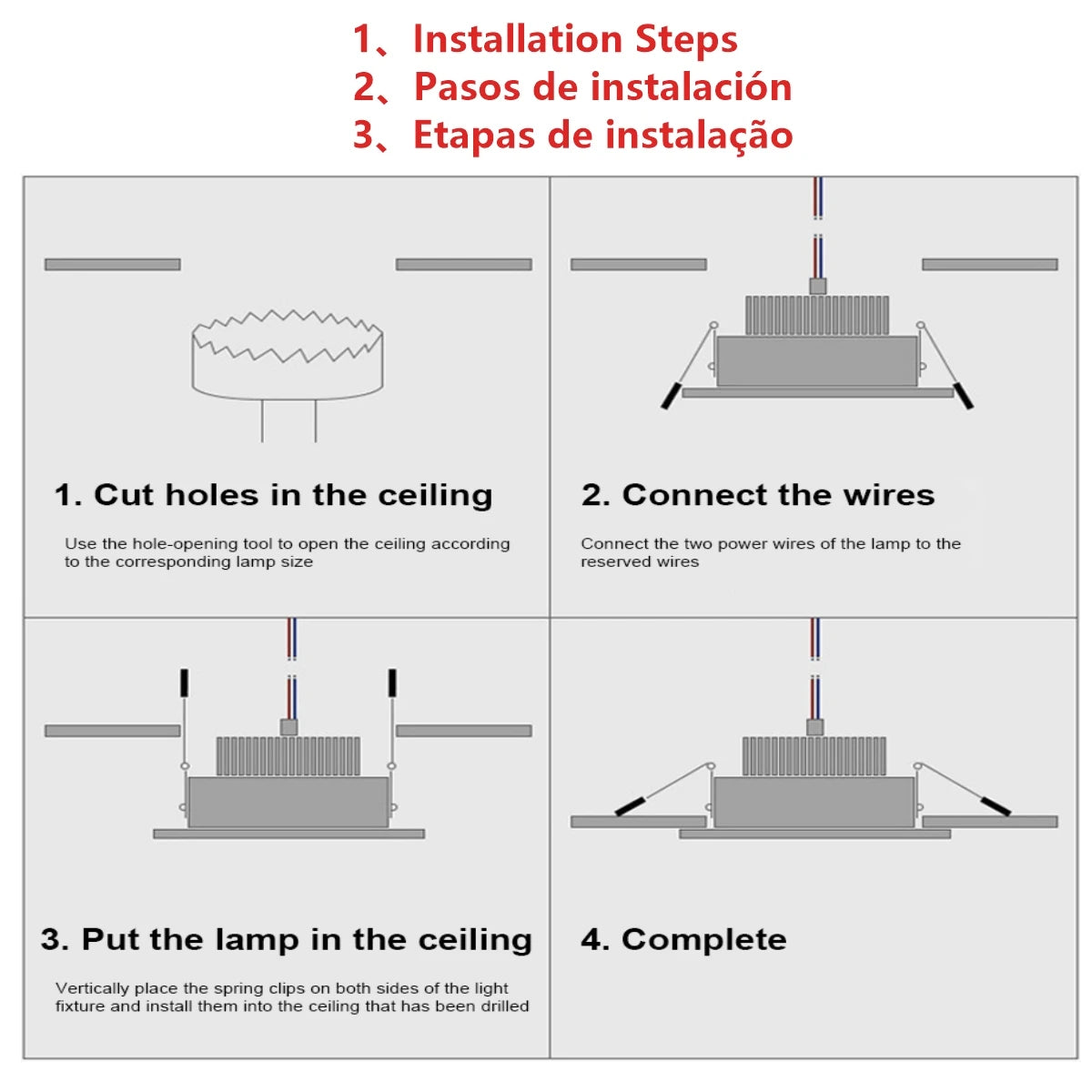 1、Installation Steps
2、Pasos de instalación
3、Etapas de instalação

1. Cut holes in the ceiling

Use the hole-opening tool to open the ceiling according to the corresponding lamp size

2. Connect the wires

Connect the two power wires of the lamp to the reserved wires

3. Put the lamp in the ceiling

Vertically place the spring clips on both sides of the light fixture and install them into the ceiling that has been drilled

4. Complete