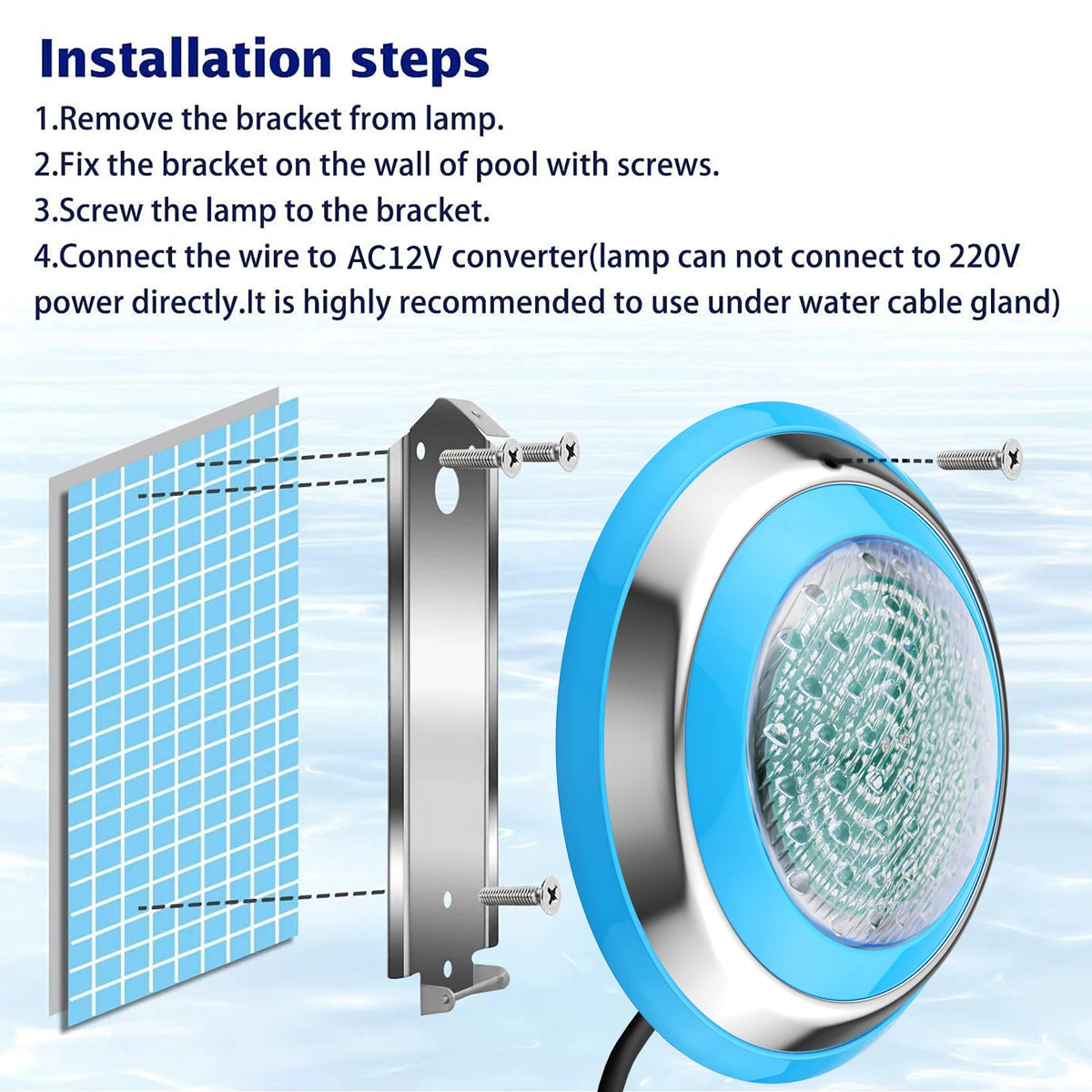 Installation steps

1.Remove the bracket from lamp.
2.Fix the bracket on the wall of pool with screws.
3.Screw the lamp to the bracket.
4.Connect the wire to AC12V converter(lamp can not connect to 220V power directly.It is highly recommended to use under water cable gland)