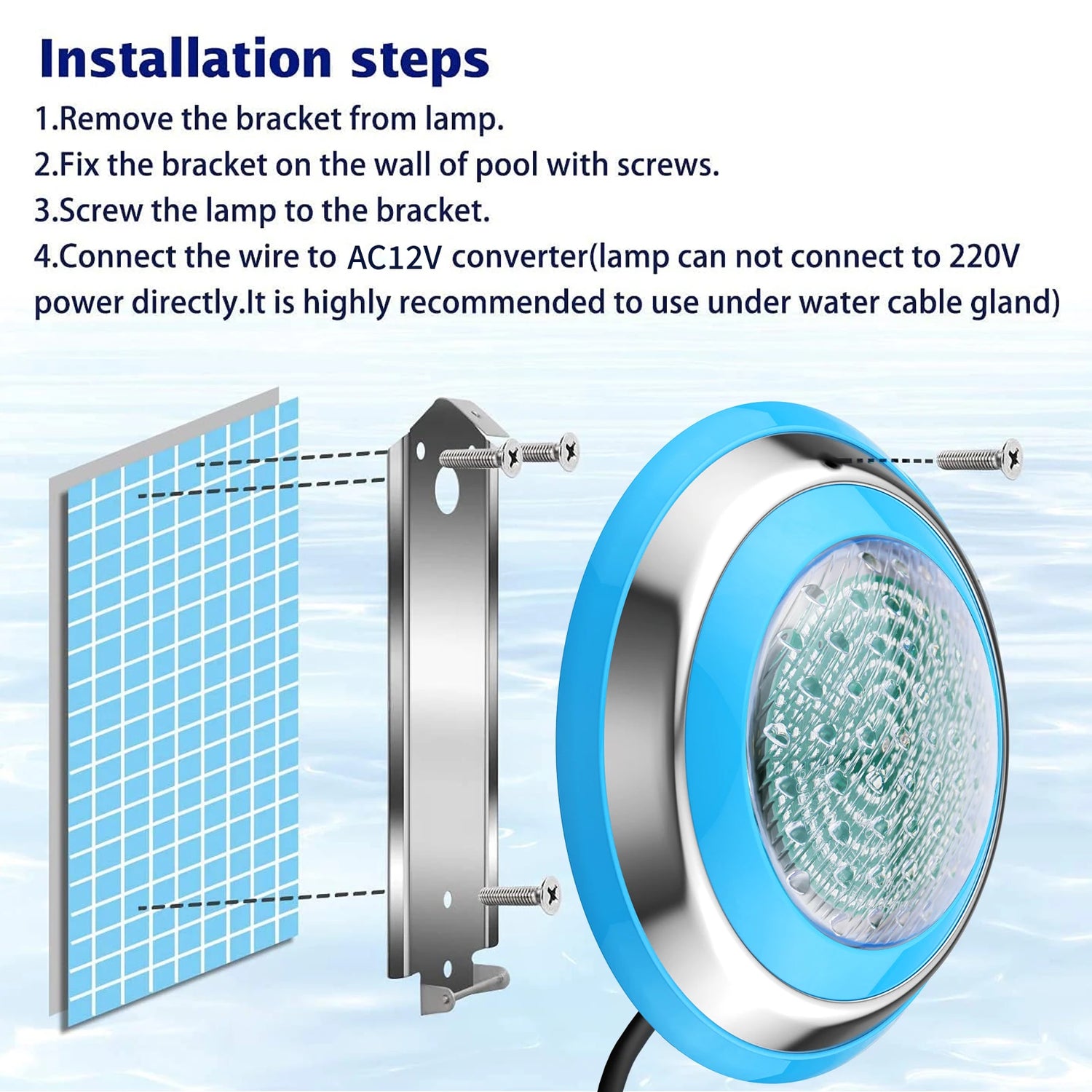 Installation steps

1.Remove the bracket from lamp.
2.Fix the bracket on the wall of pool with screws.
3.Screw the lamp to the bracket.
4.Connect the wire to AC12V converter(lamp can not connect to 220V power directly.It is highly recommended to use under water cable gland)